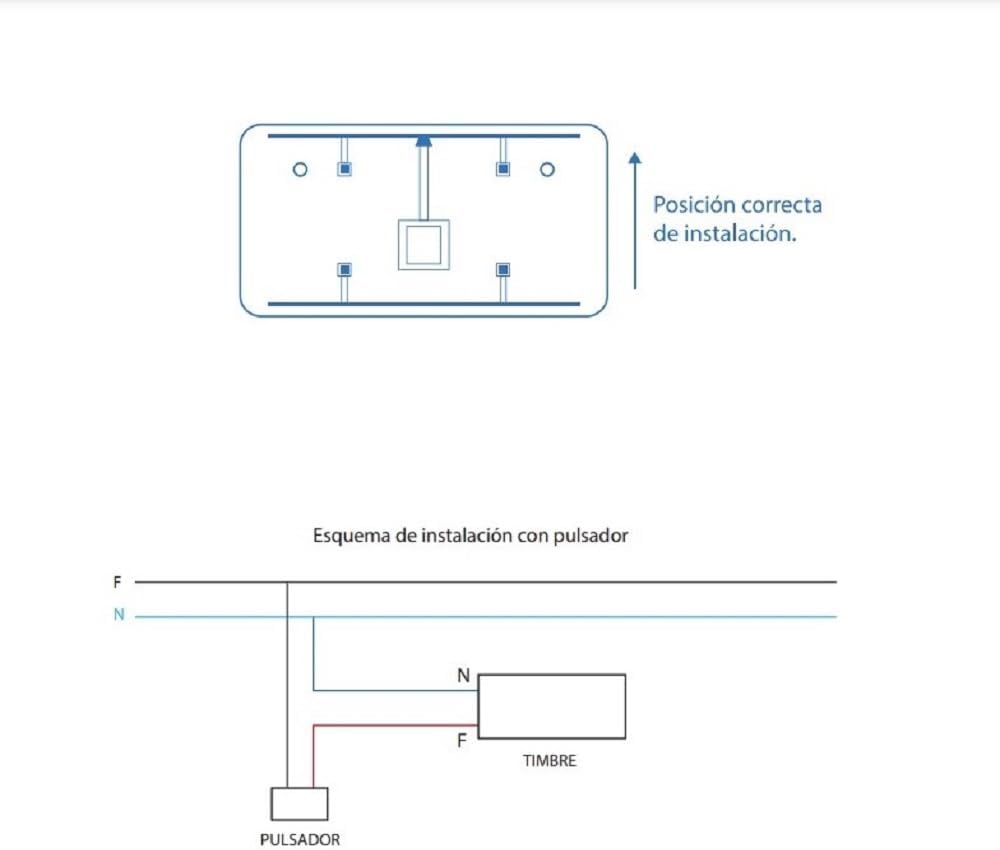 Posición correcta de instalación.

Esquema de instalación con pulsador

F

N

N

F

TIMBRE

PULSADOR