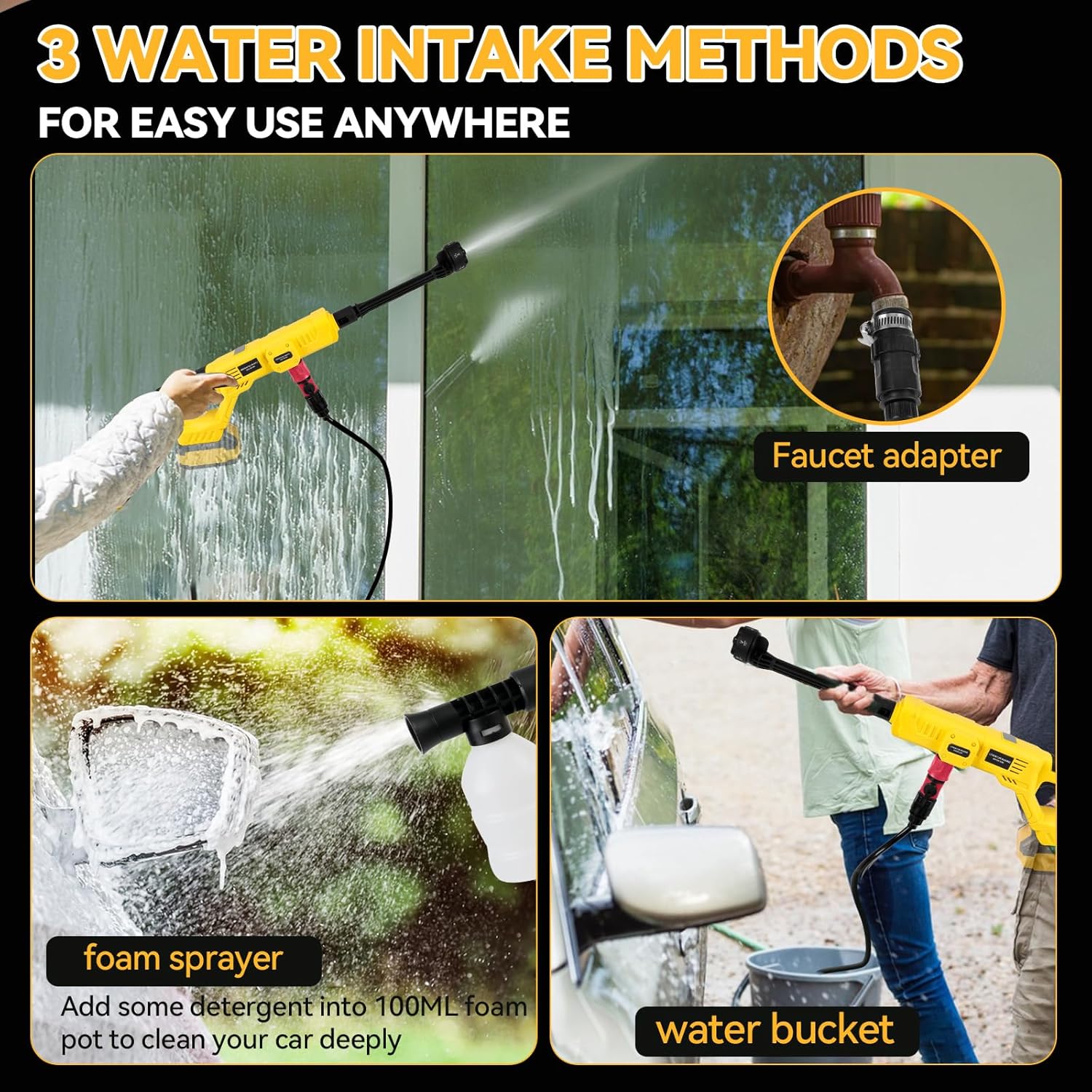 3 WATER INTAKE METHODS
FOR EASY USE ANYWHERE

Faucet adapter

foam sprayer
Add some detergent into 100ML foam pot to clean your car deeply

water bucket