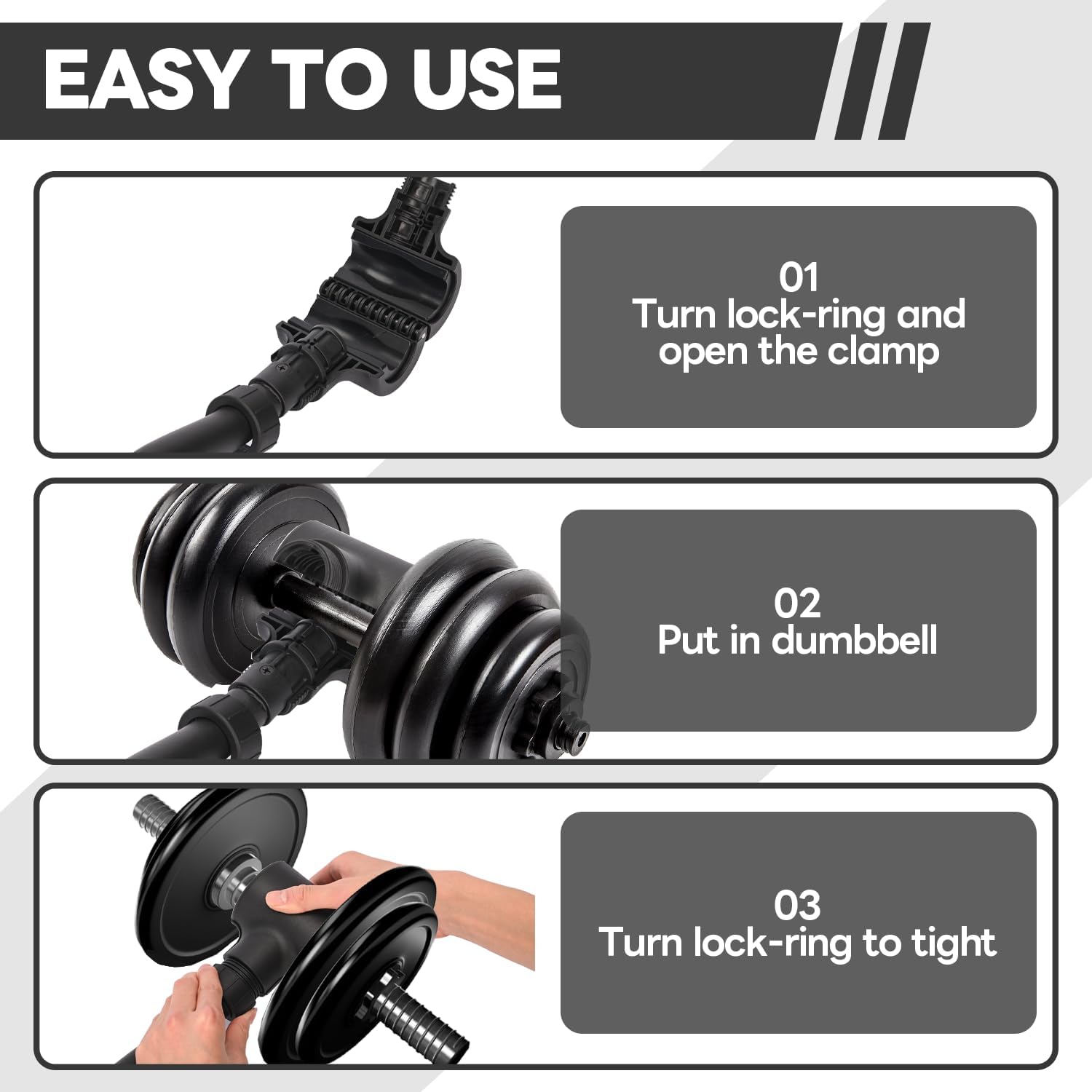 EASY TO USE

01
Turn lock-ring and open the clamp

02
Put in dumbbell

03
Turn lock-ring to tight