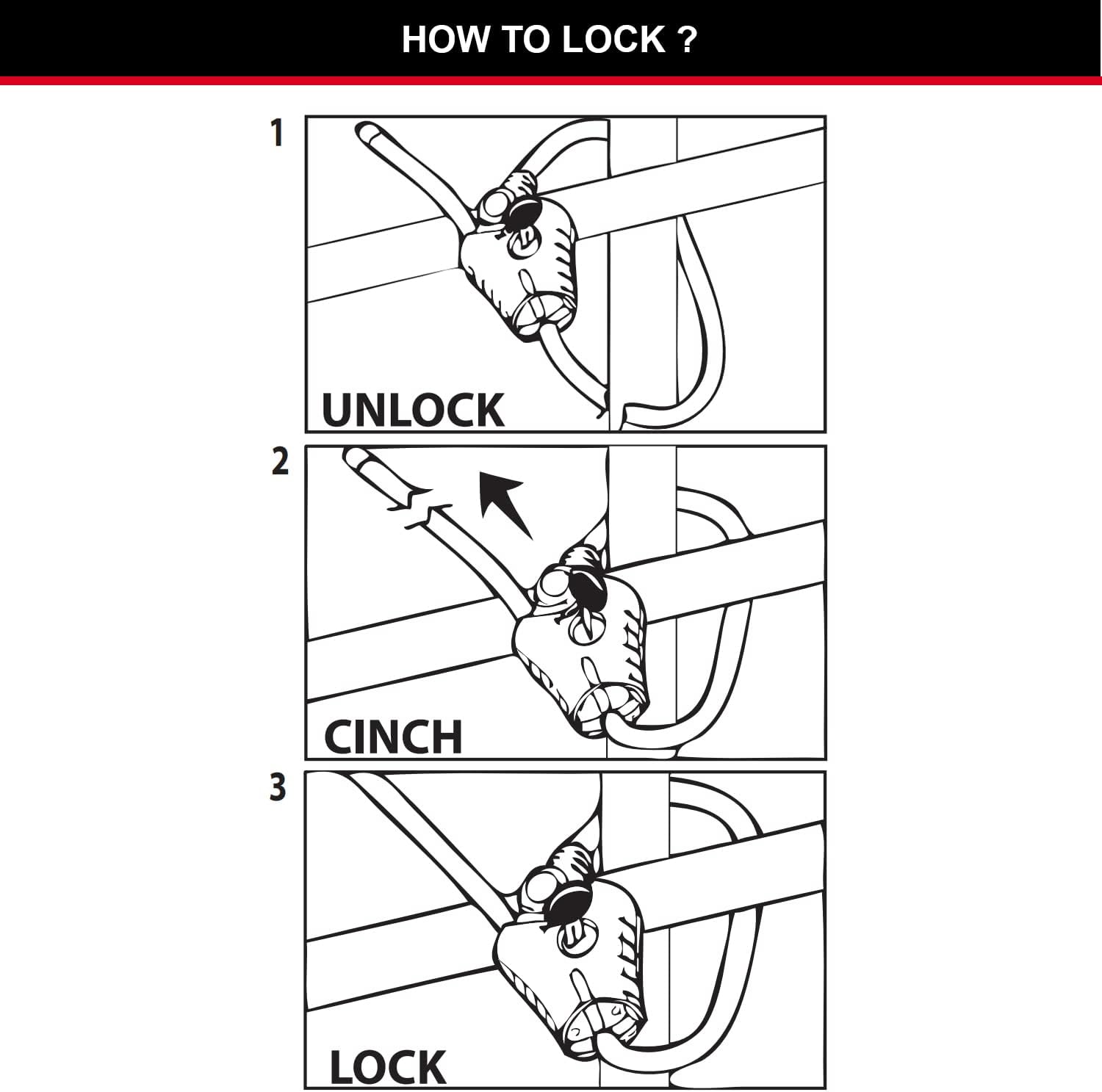 HOW TO LOCK ?

1

UNLOCK

2

CINCH

3

LOCK