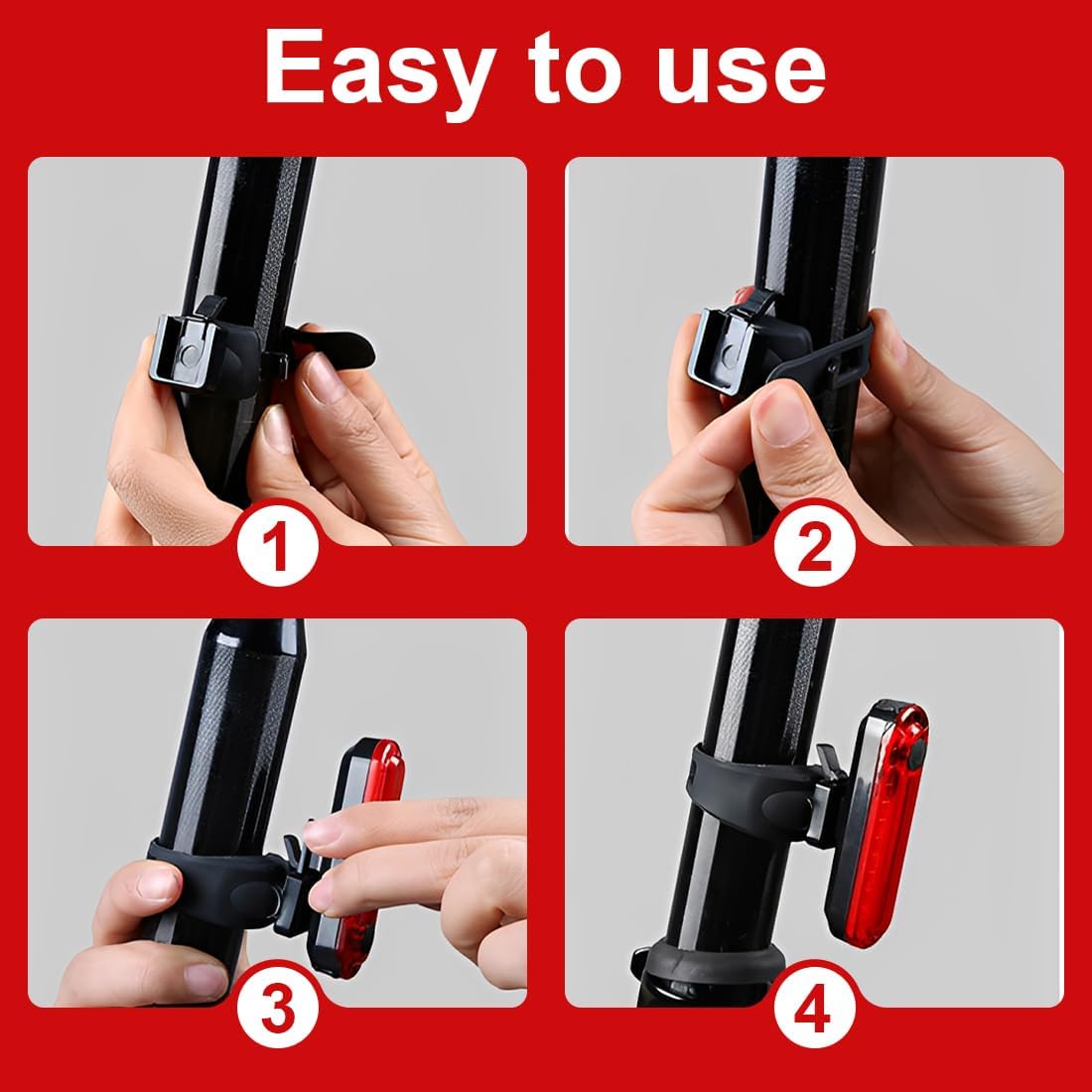 Easy to use

1

2

3

4