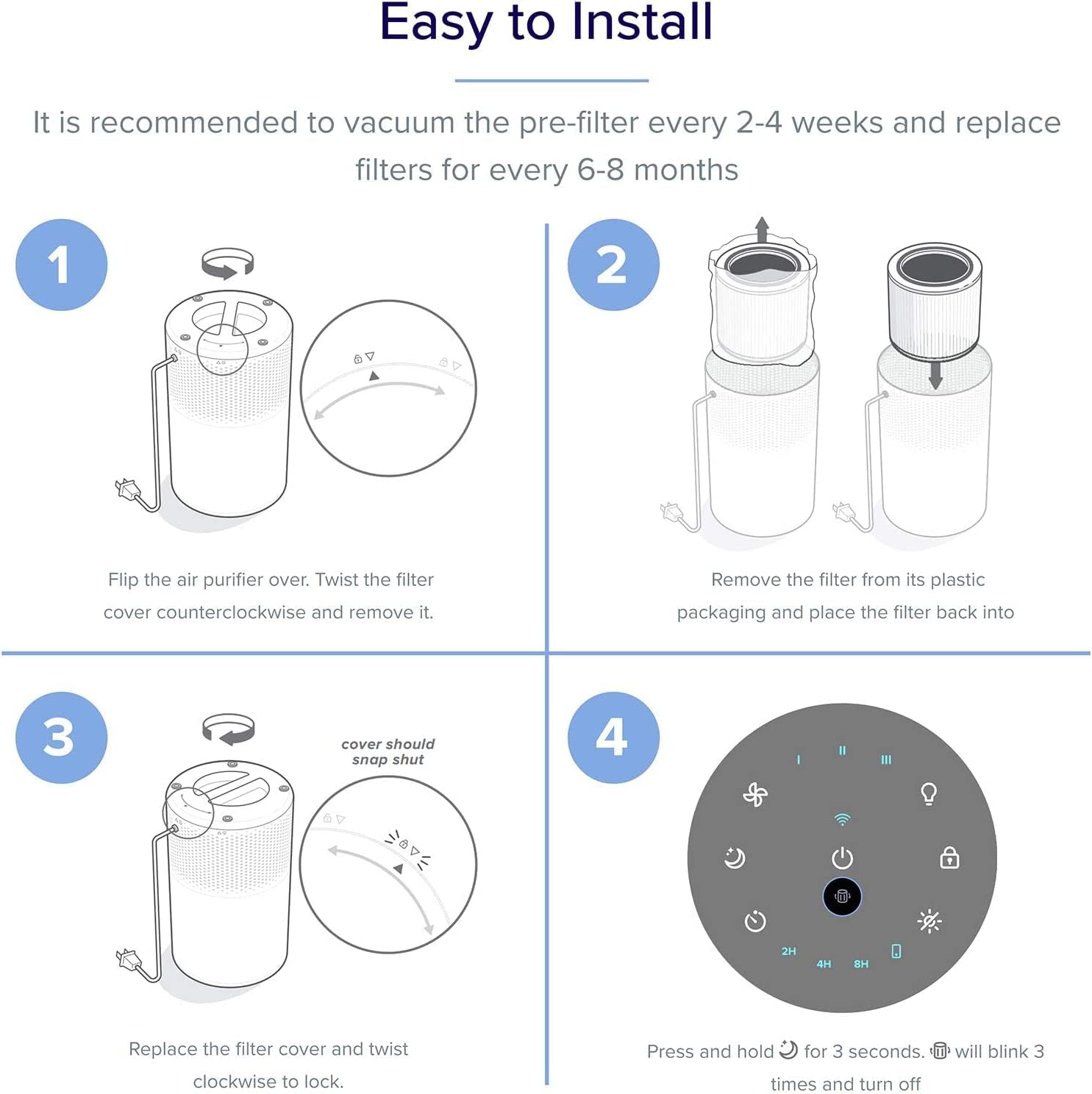 Easy to Install

It is recommended to vacuum the pre-filter every 2-4 weeks and replace filters for every 6-8 months

1

Flip the air purifier over. Twist the filter cover counterclockwise and remove it.

2

Remove the filter from its plastic packaging and place the filter back into

3

cover should snap shut

Replace the filter cover and twist clockwise to lock.

4

I II III

2H 4H 8H

Press and hold for 3 seconds. will blink 3 times and turn off