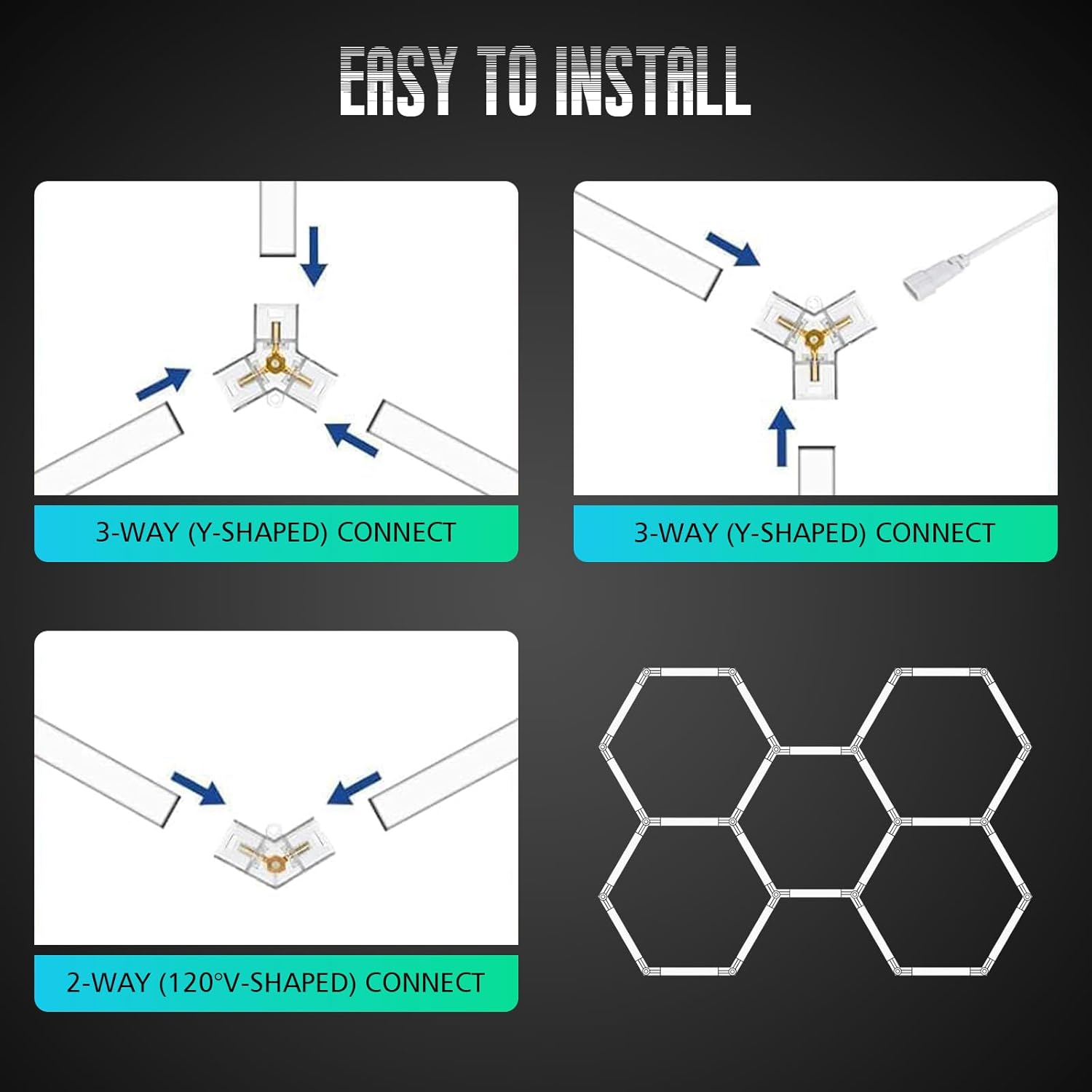 EASY TO INSTALL

3-WAY (Y-SHAPED) CONNECT

3-WAY (Y-SHAPED) CONNECT

2-WAY (120°V-SHAPED) CONNECT