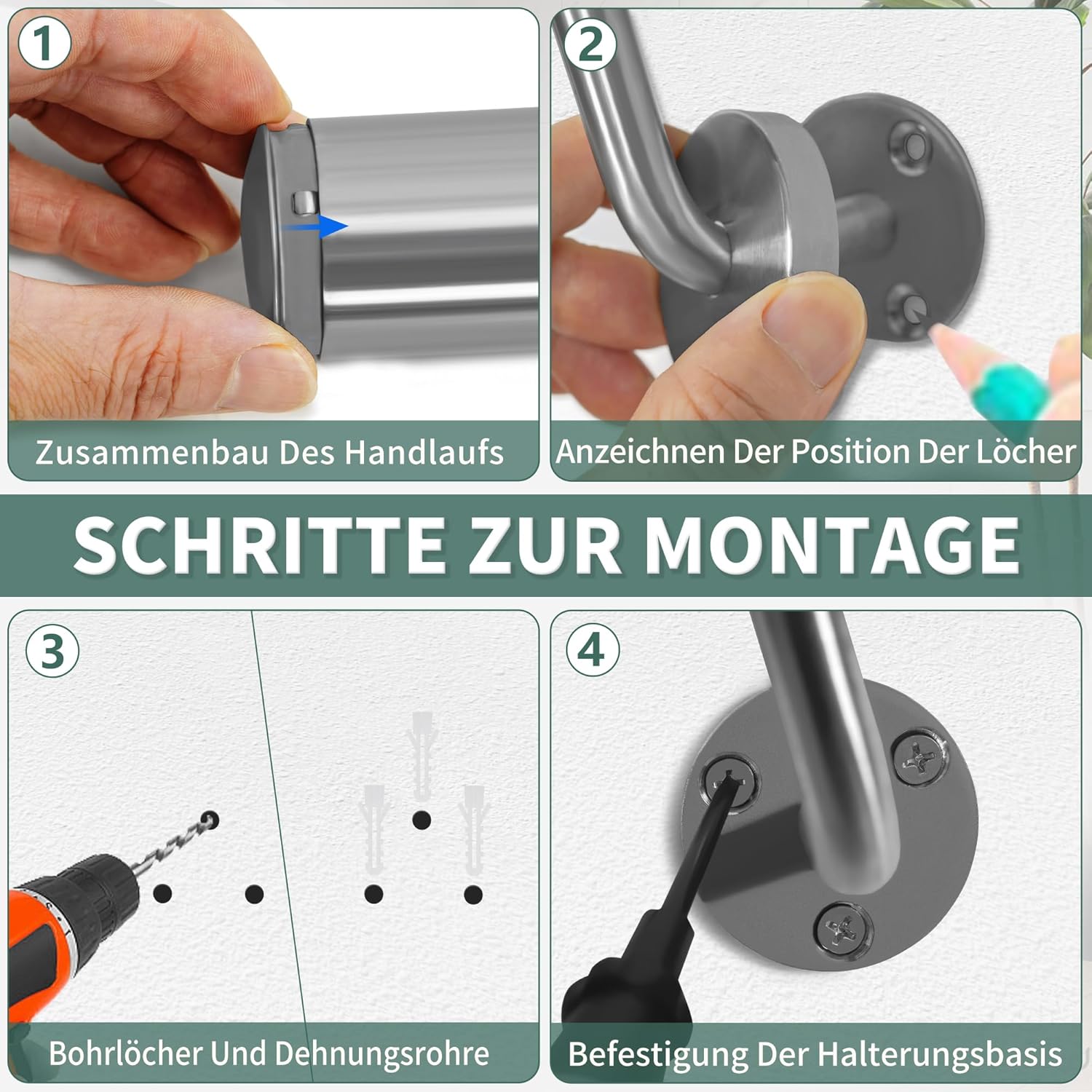 1

Zusammenbau Des Handlaufs

2

Anzeichnen Der Position Der Löcher

SCHRITTE ZUR MONTAGE

3

Bohrlöcher Und Dehnungsrohre

4

Befestigung Der Halterungsbasis