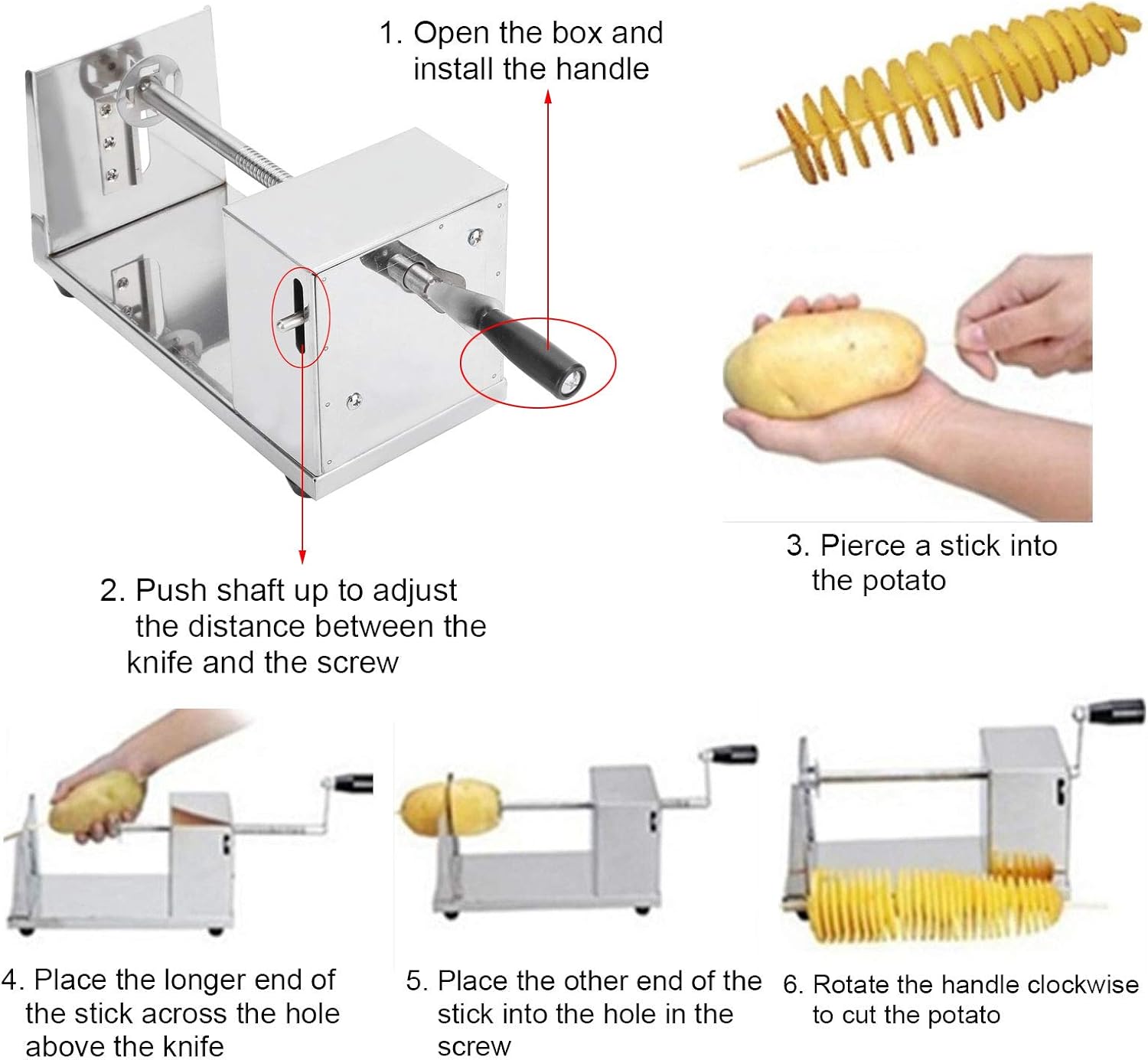 1. Open the box and install the handle

2. Push shaft up to adjust the distance between the knife and the screw

3. Pierce a stick into the potato

4. Place the longer end of the stick across the hole above the knife

5. Place the other end of the stick into the hole in the screw

6. Rotate the handle clockwise to cut the potato