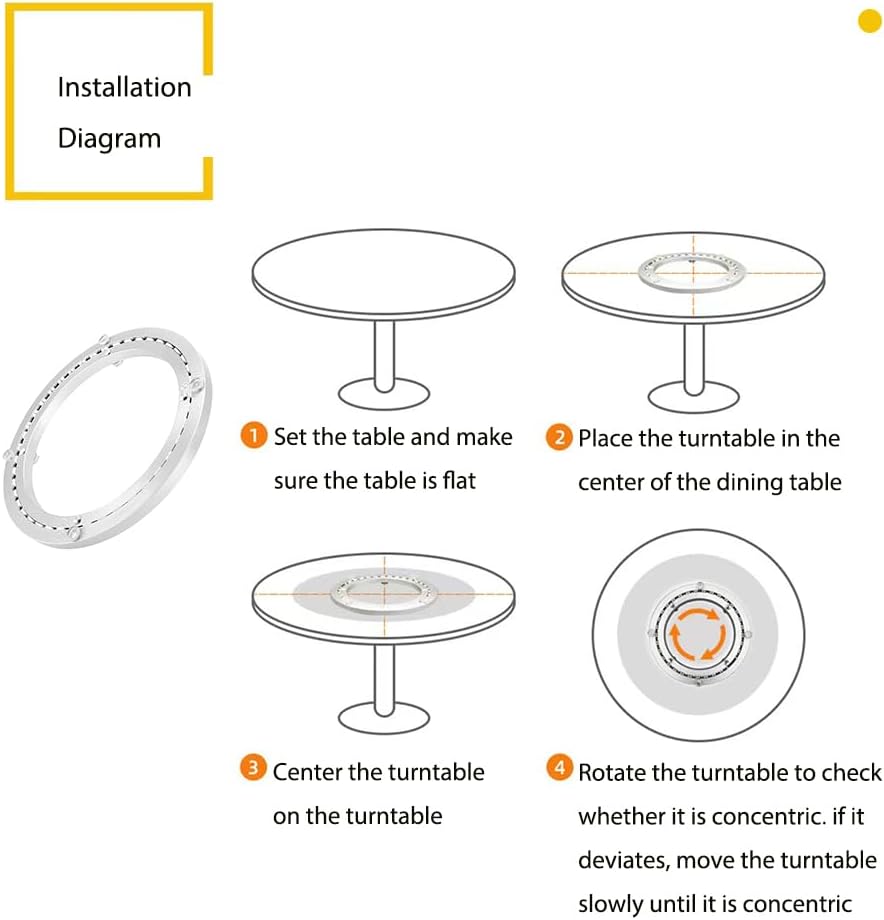 Installation Diagram

1 Set the table and make sure the table is flat

2 Place the turntable in the center of the dining table

3 Center the turntable on the turntable

4 Rotate the turntable to check whether it is concentric. if it deviates, move the turntable slowly until it is concentric