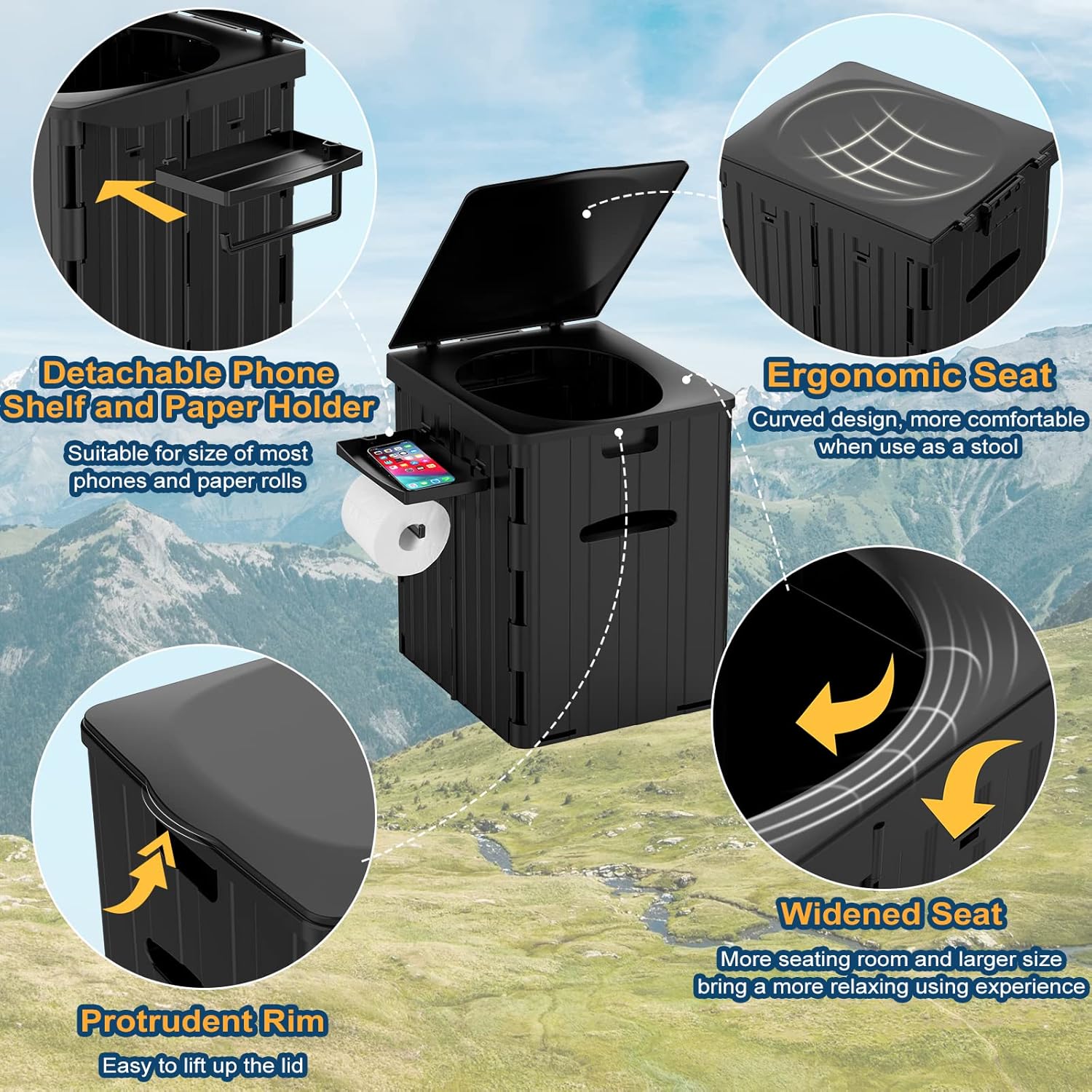 Detachable Phone Shelf and Paper Holder

Suitable for size of most phones and paper rolls

Ergonomic Seat

Curved design, more comfortable when use as a stool

Widened Seat

More seating room and larger size bring a more relaxing using experience

Protrudent Rim

Easy to lift up the lid