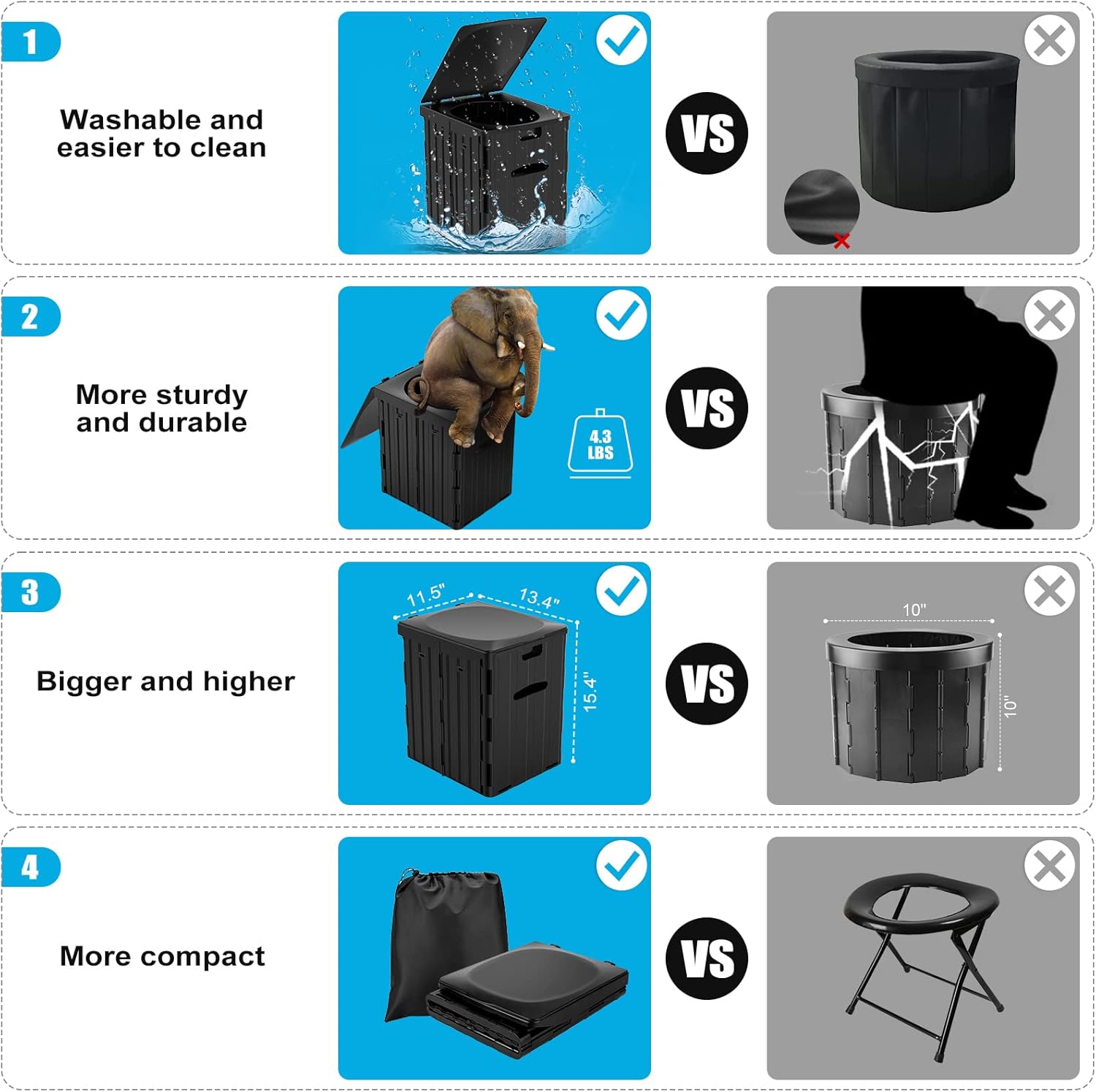 1

Washable and easier to clean

VS

2

More sturdy and durable

4.3 LBS

VS

3

Bigger and higher

11.5"

13.4"

15.4"

VS

10"

10"

4

More compact

VS