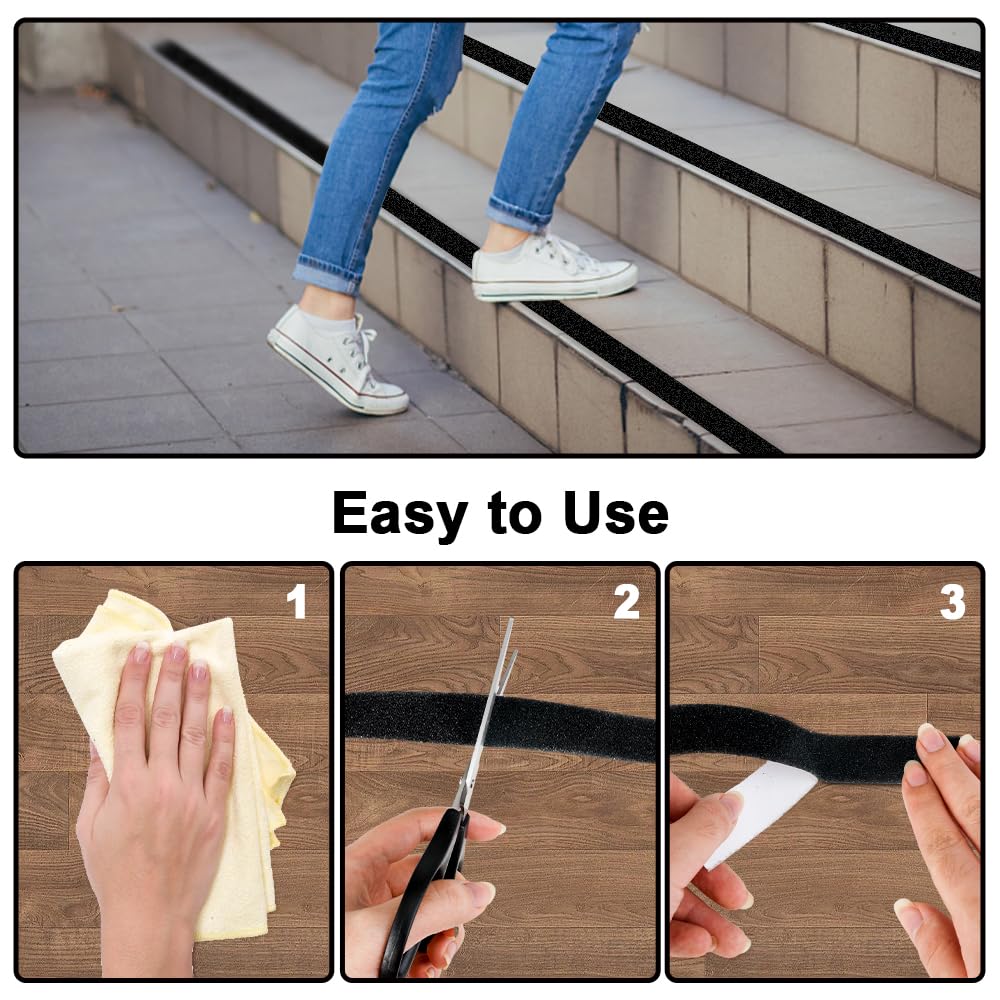 Easy to Use

1

2

3