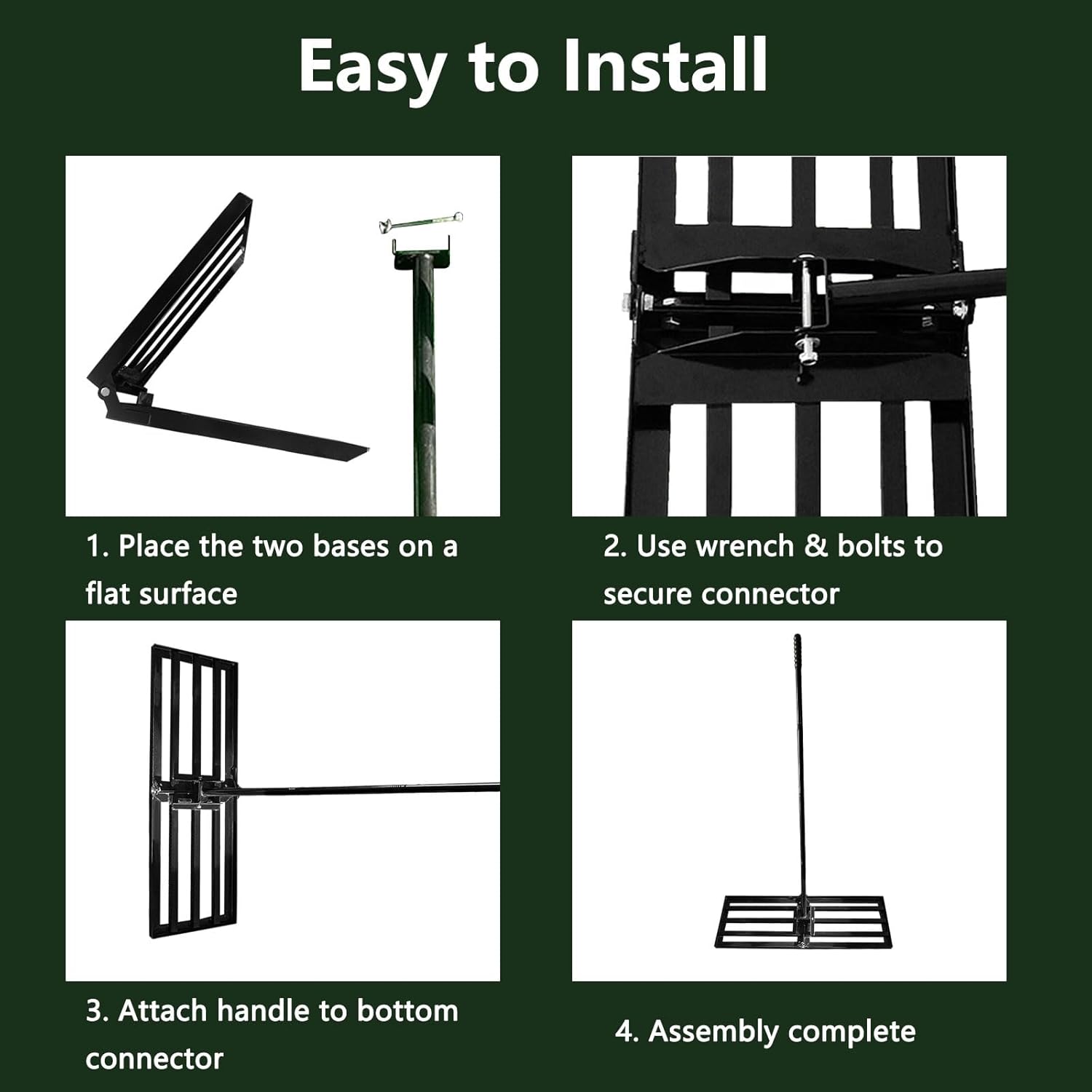 Easy to Install

1. Place the two bases on a flat surface

2. Use wrench & bolts to secure connector

3. Attach handle to bottom connector

4. Assembly complete