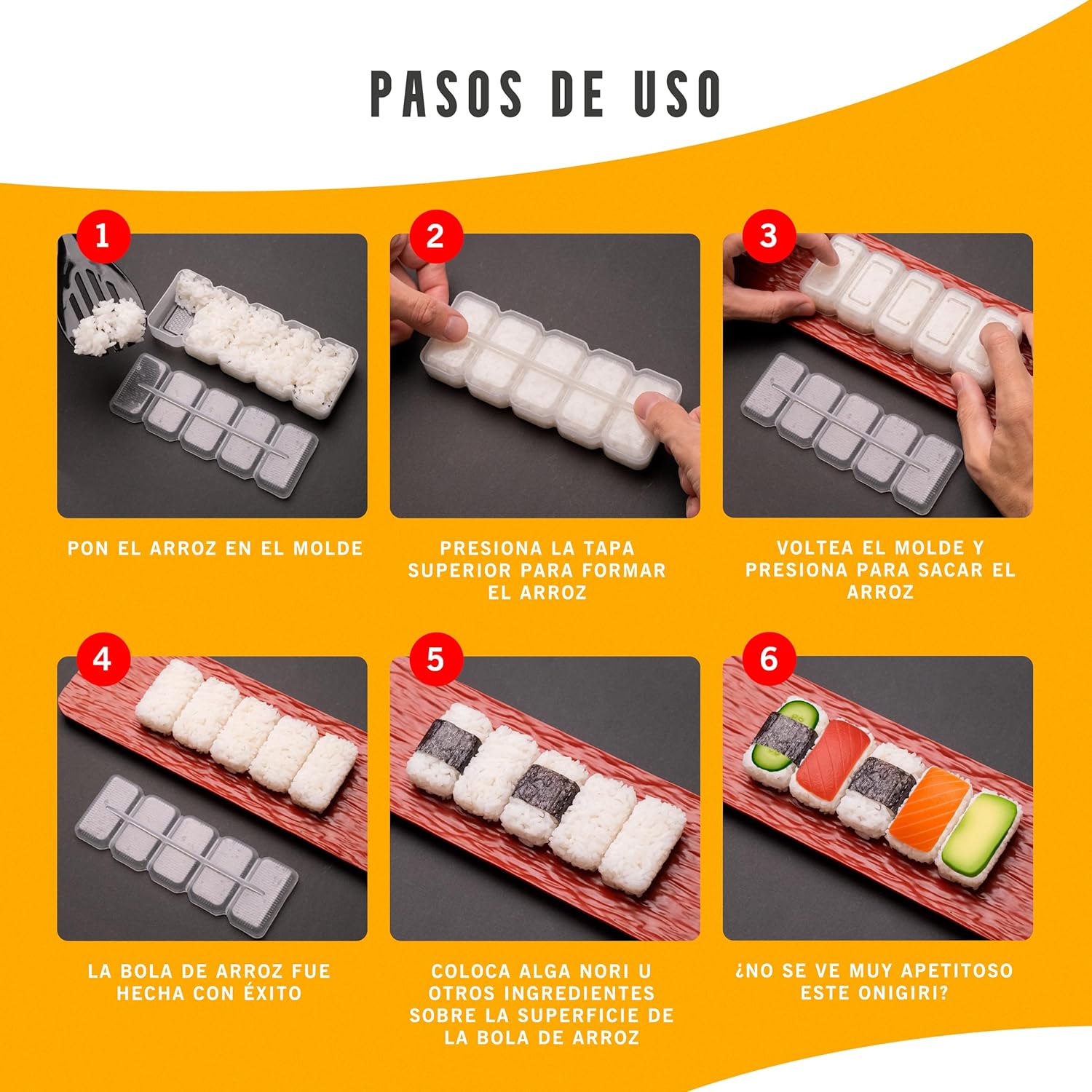 PASOS DE USO

1

PON EL ARROZ EN EL MOLDE

2

PRESIONA LA TAPA SUPERIOR PARA FORMAR EL ARROZ

3

VOLTEA EL MOLDE Y PRESIONA PARA SACAR EL ARROZ

4

LA BOLA DE ARROZ FUE HECHA CON ÉXITO

5

COLOCA ALGA NORI U OTROS INGREDIENTES SOBRE LA SUPERFICIE DE LA BOLA DE ARROZ

6

¿NO SE VE MUY APETITOSO ESTE ONIGIRI?