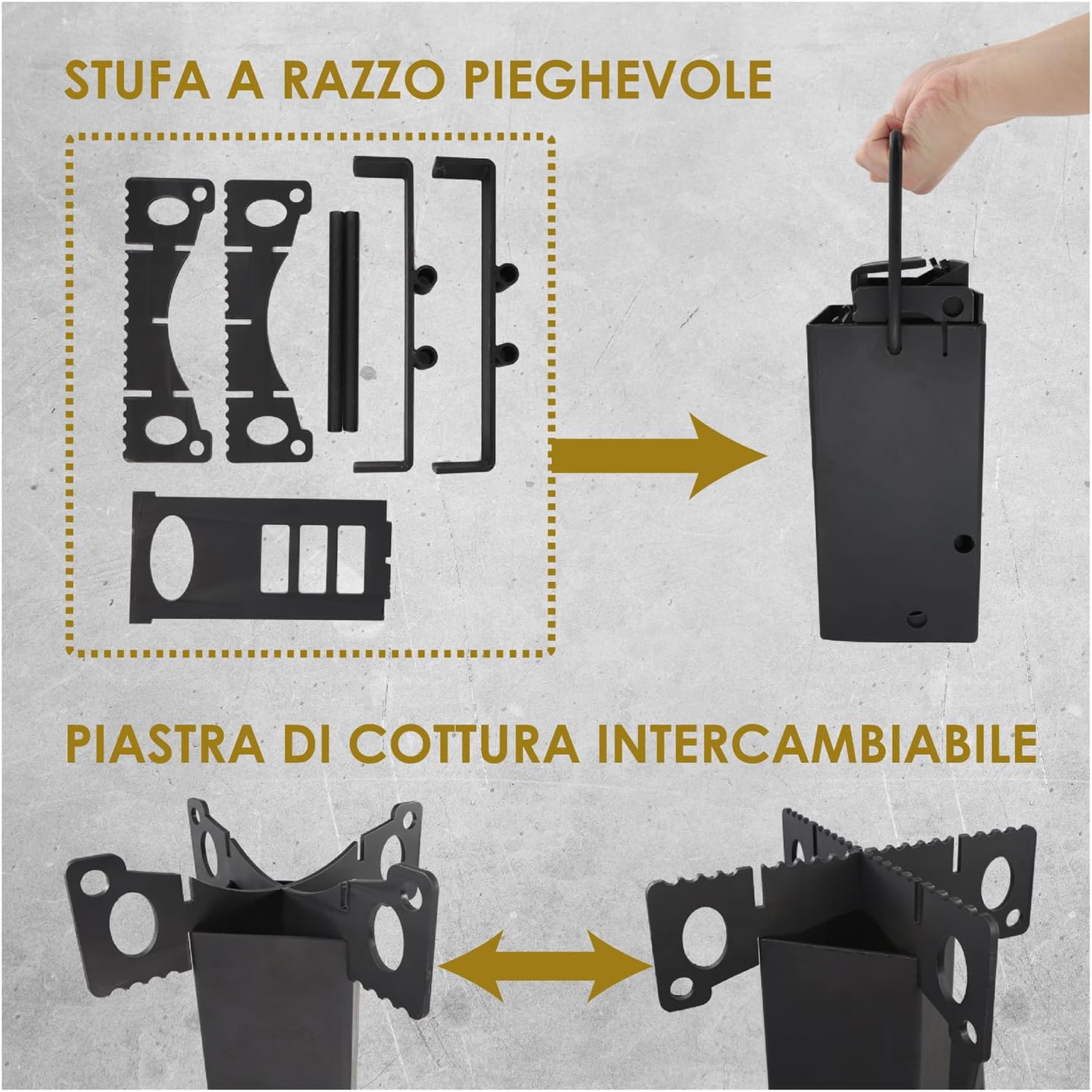 STUFA A RAZZO PIEGHEVOLE

PIASTRA DI COTTURA INTERCAMBIABILE