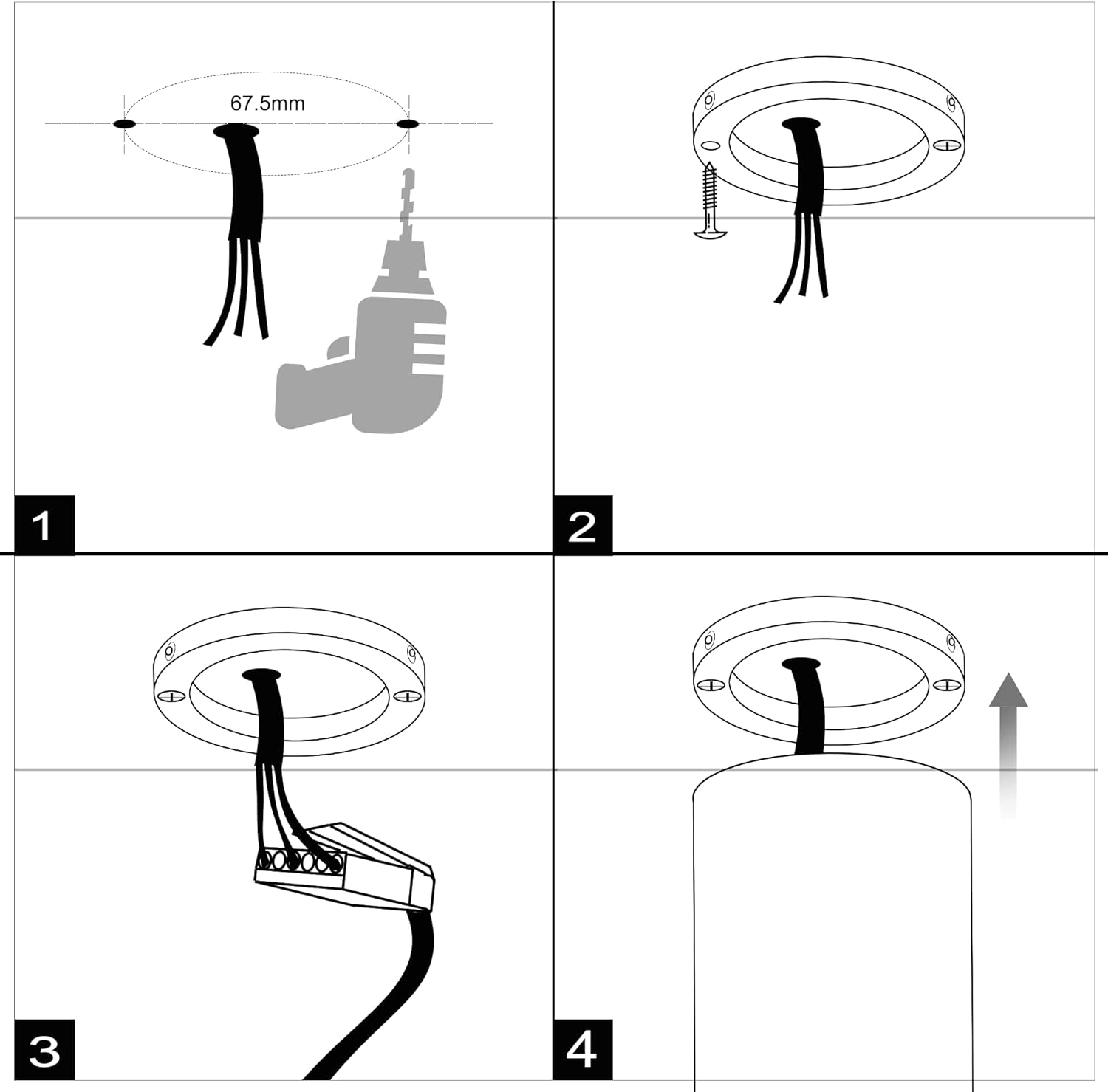 67.5mm

1

2

3

4