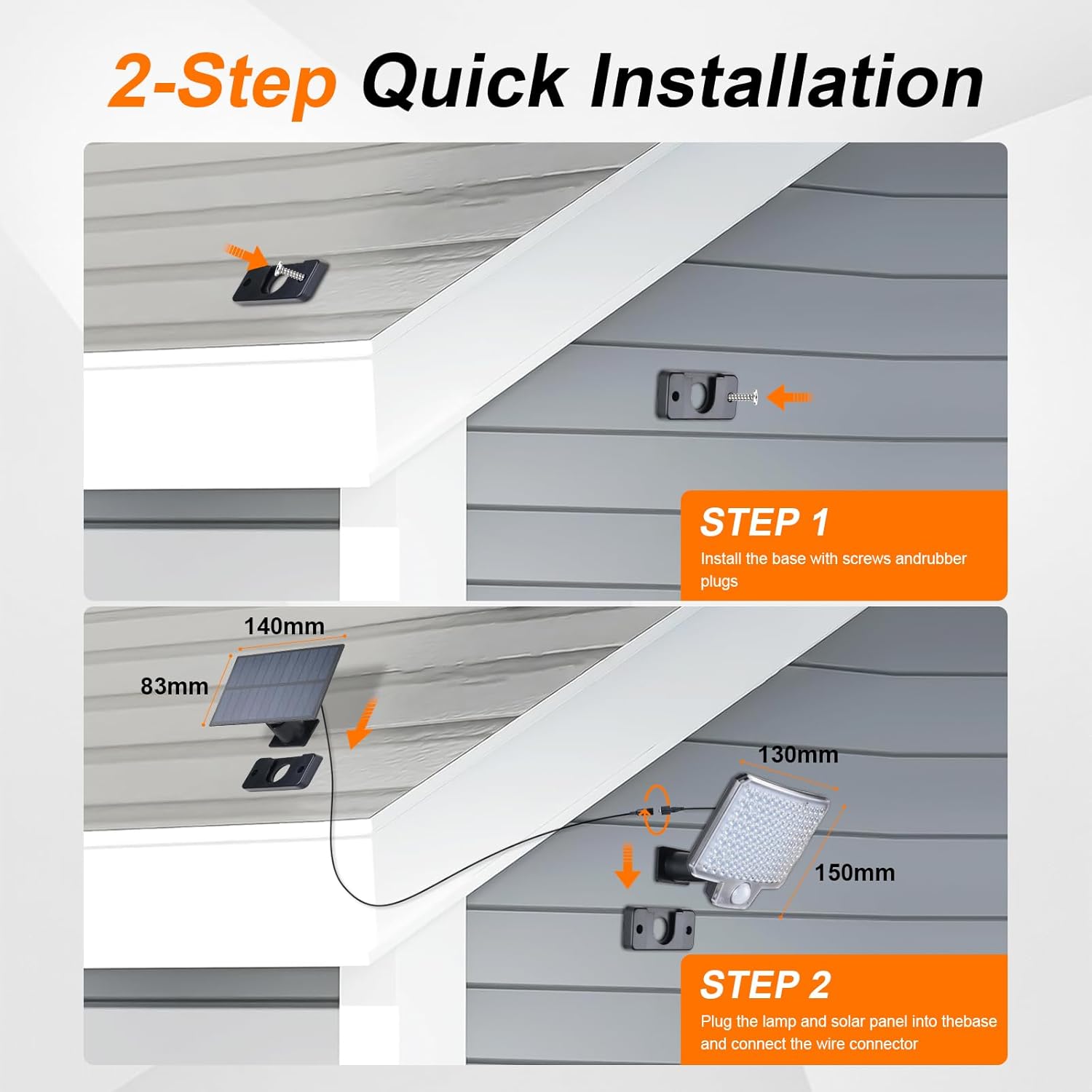 2-Step Quick Installation

STEP 1

Install the base with screws andrubber plugs

140mm

83mm

130mm

150mm

STEP 2

Plug the lamp and solar panel into thebase and connect the wire connector