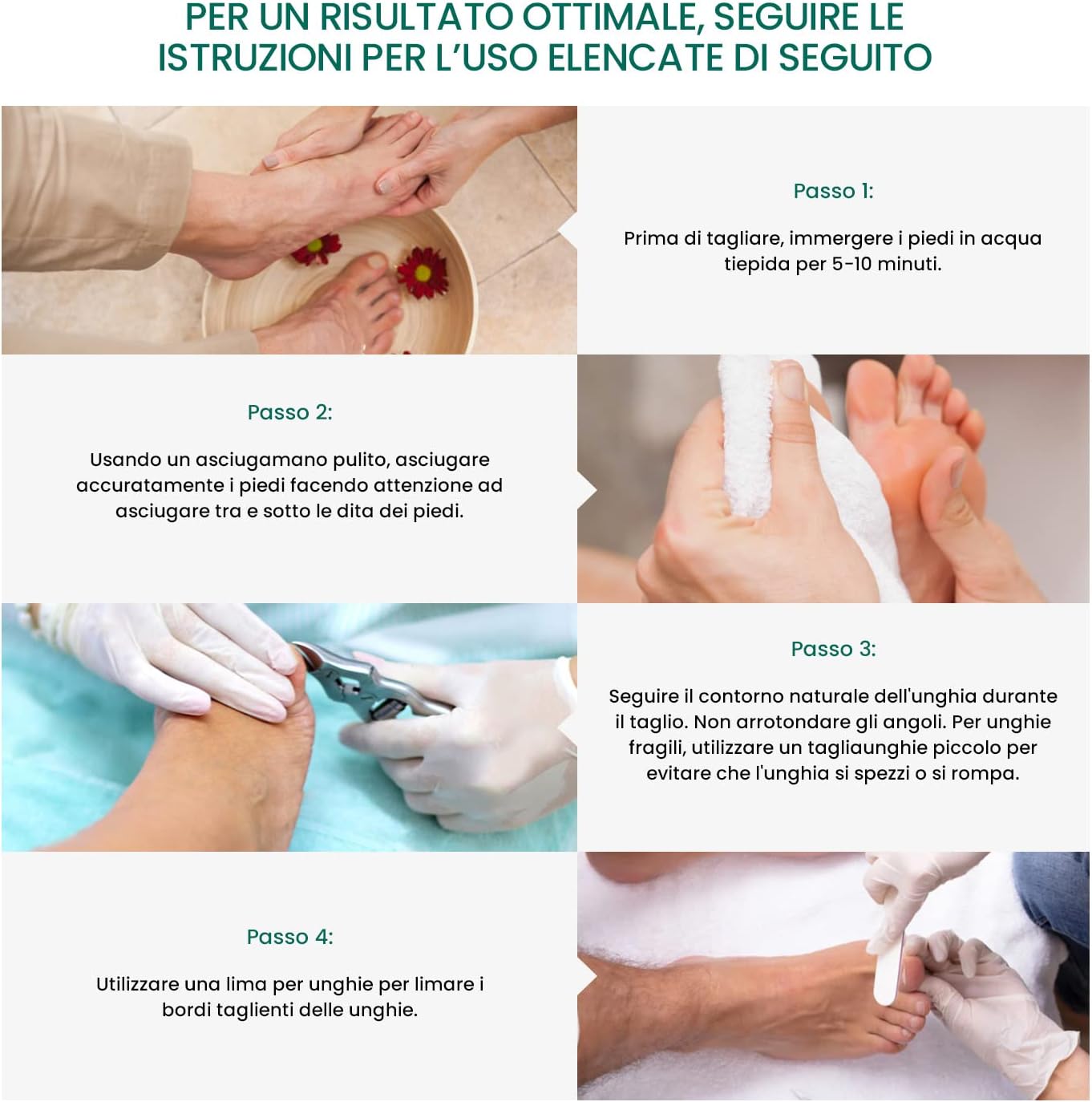 PER UN RISULTATO OTTIMALE, SEGUIRE LE ISTRUZIONI PER L'USO ELENCATE DI SEGUITO

Passo 1:

Prima di tagliare, immergere i piedi in acqua tiepida per 5-10 minuti.

Passo 2:

Usando un asciugamano pulito, asciugare accuratamente i piedi facendo attenzione ad asciugare tra e sotto le dita dei piedi.

Passo 3:

Seguire il contorno naturale dell'unghia durante il taglio. Non arrotondare gli angoli. Per unghie fragili, utilizzare un tagliaunghie piccolo per evitare che l'unghia si spezzi o si rompa.

Passo 4:

Utilizzare una lima per unghie per limare i bordi taglienti delle unghie.