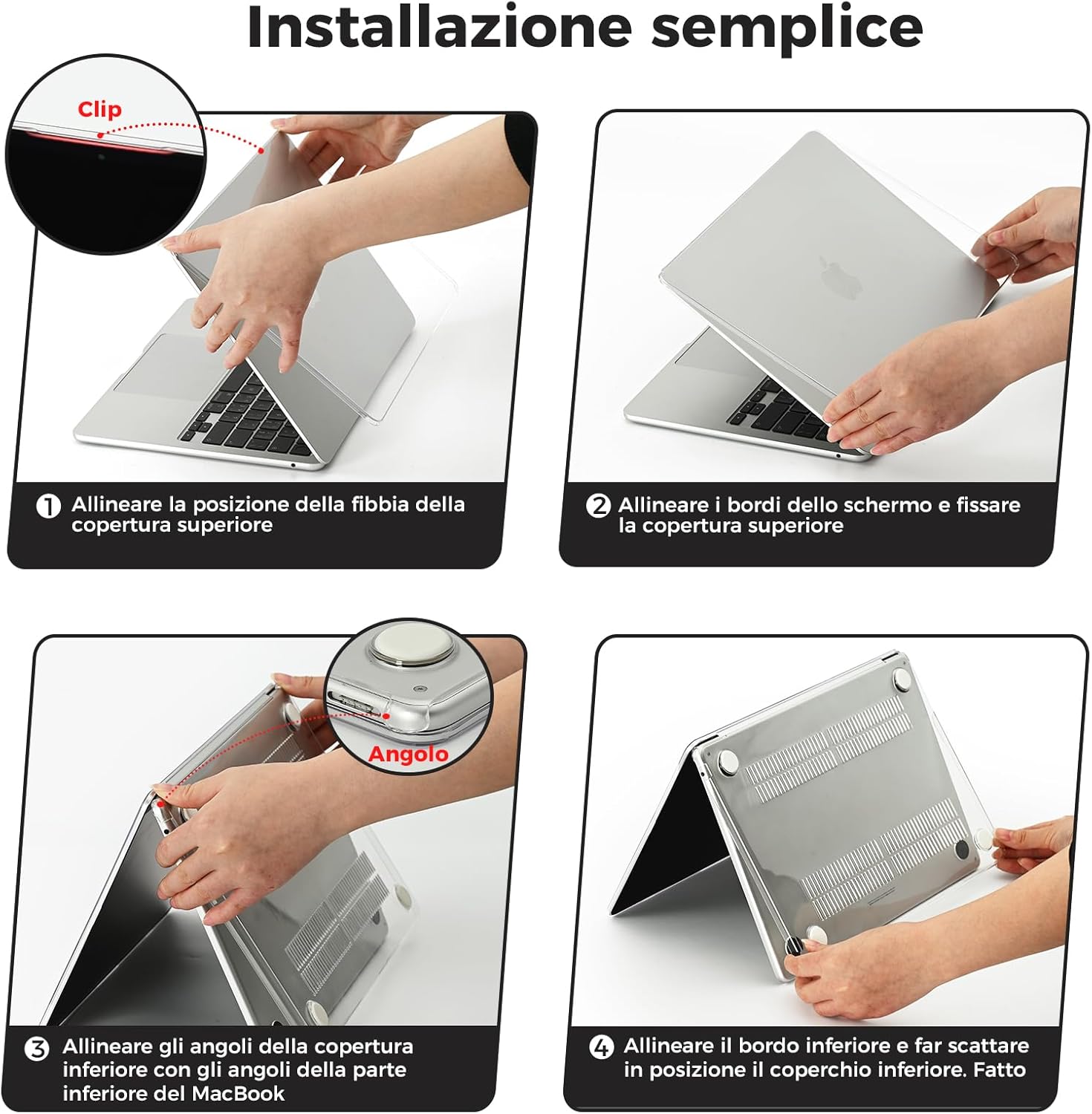 Installazione semplice

Clip

1 Allineare la posizione della fibbia della copertura superiore

2 Allineare i bordi dello schermo e fissare la copertura superiore

Angolo

3 Allineare gli angoli della copertura inferiore con gli angoli della parte inferiore del MacBook

4 Allineare il bordo inferiore e far scattare in posizione il coperchio inferiore. Fatto