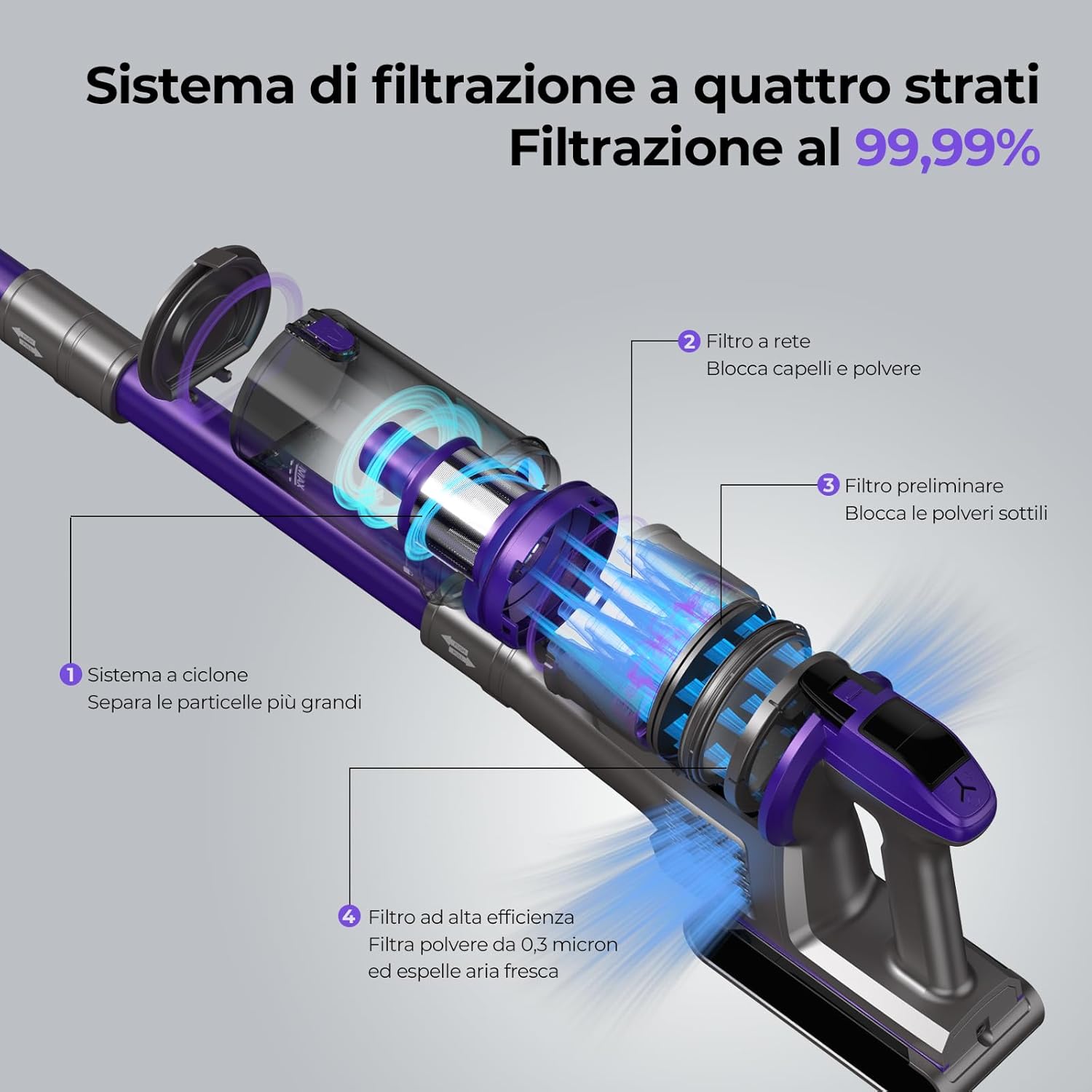 Sistema di filtrazione a quattro strati
Filtrazione al 99,99%

2 Filtro a rete
Blocca capelli e polvere

3 Filtro preliminare
Blocca le polveri sottili

1 Sistema a ciclone
Separa le particelle più grandi

4 Filtro ad alta efficienza
Filtra polvere da 0,3 micron
ed espelle aria fresca