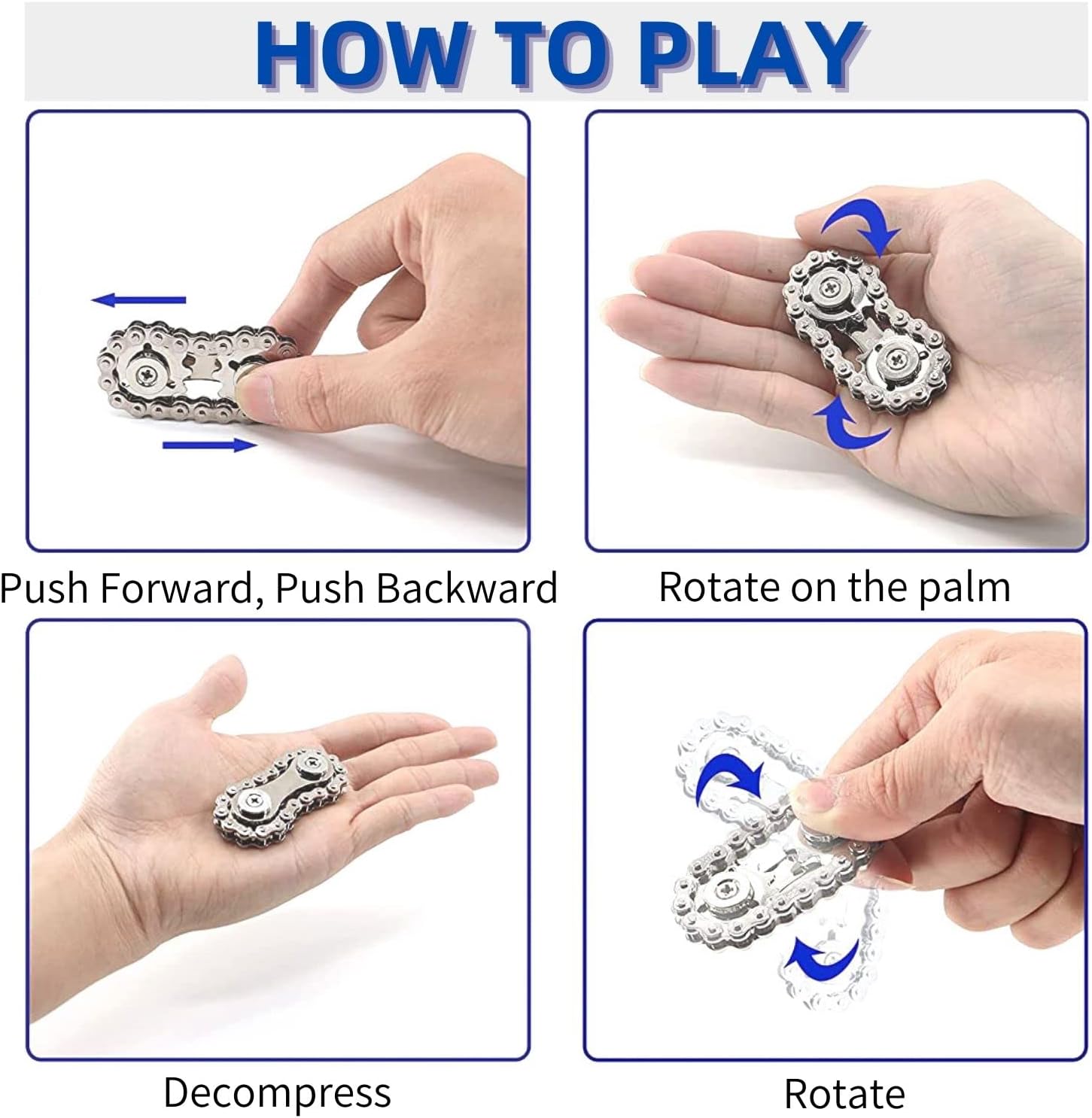 HOW TO PLAY

Push Forward, Push Backward

Rotate on the palm

Decompress

Rotate