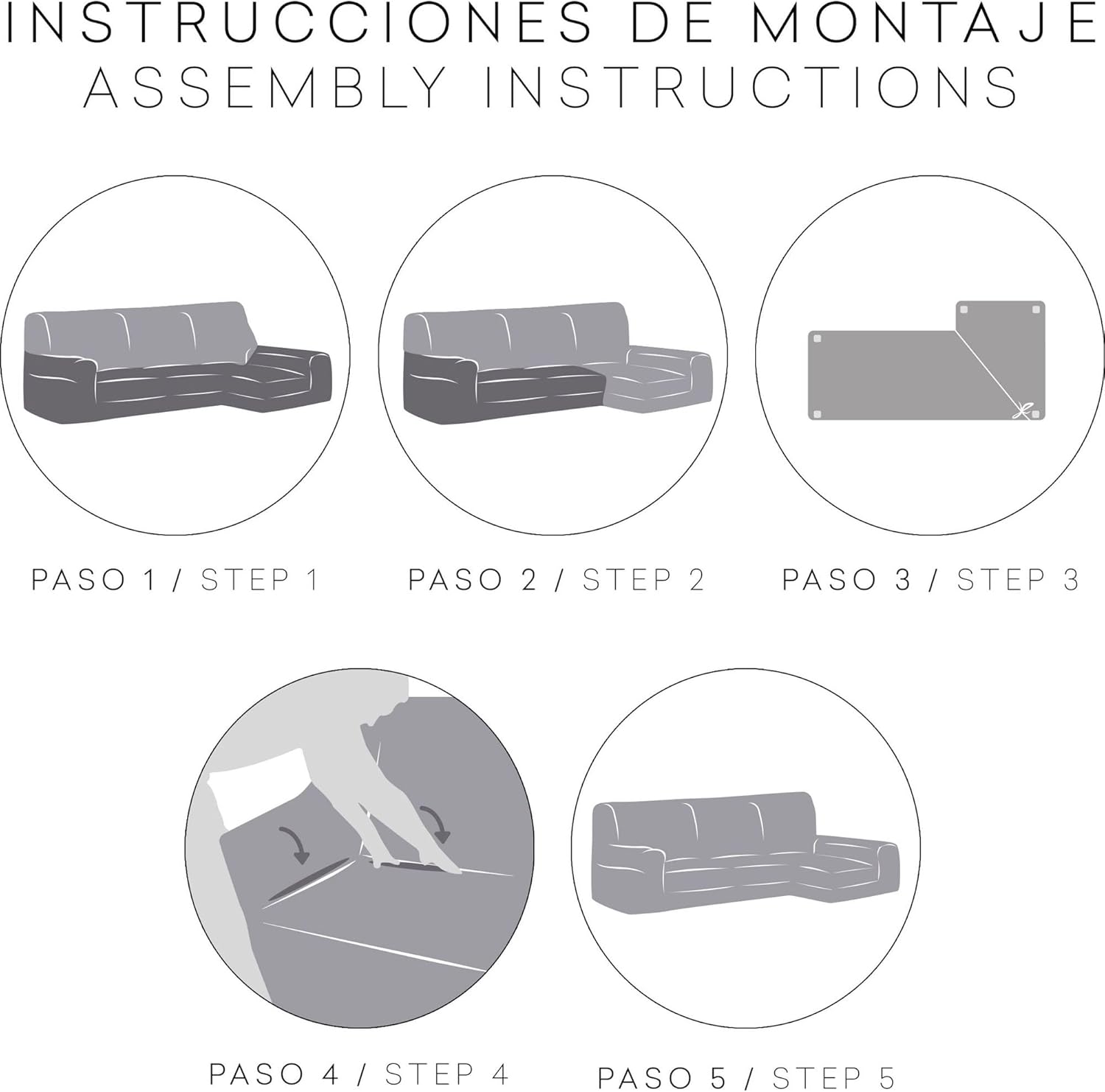 INSTRUCCIONES DE MONTAJE
ASSEMBLY INSTRUCTIONS

PASO 1 / STEP 1

PASO 2 / STEP 2

PASO 3 / STEP 3

PASO 4 / STEP 4

PASO 5 / STEP 5