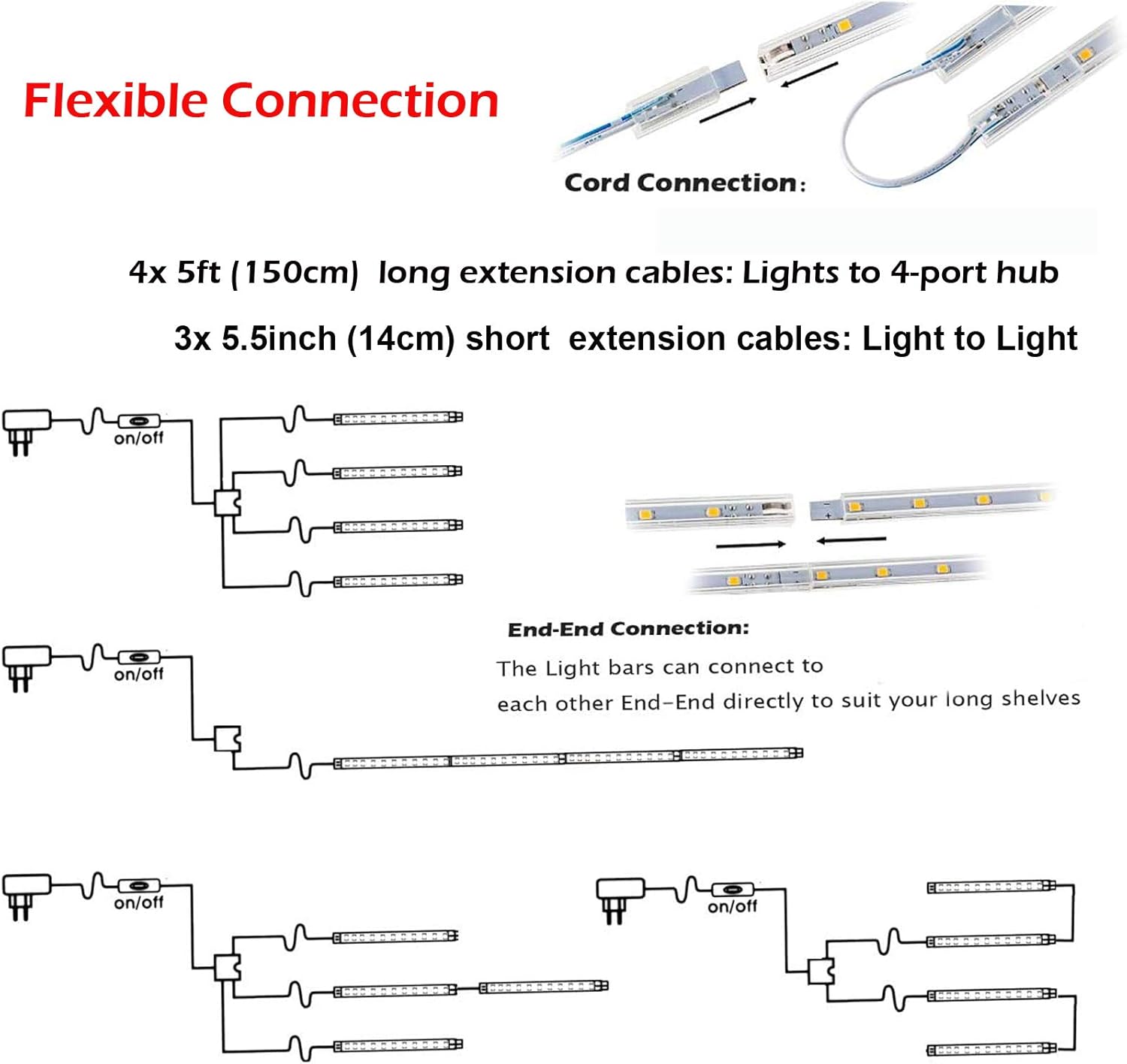 Flexible Connection

Cord Connection:

4x 5ft (150cm) long extension cables: Lights to 4-port hub

3x 5.5inch (14cm) short extension cables: Light to Light

on/off

End-End Connection:

The Light bars can connect to each other End-End directly to suit your long shelves

on/off

on/off

on/off