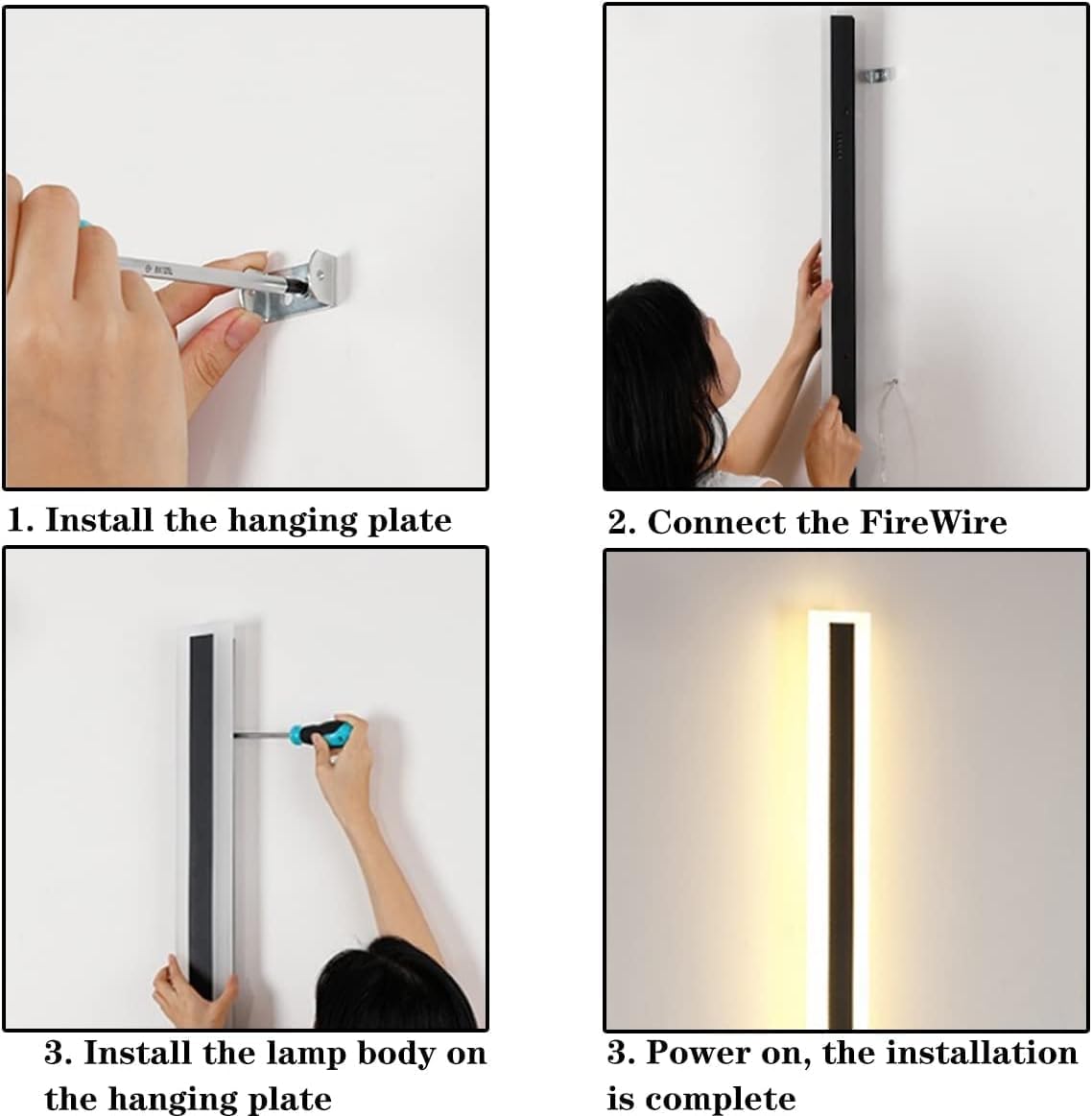 1. Install the hanging plate

2. Connect the FireWire

3. Install the lamp body on the hanging plate

3. Power on, the installation is complete