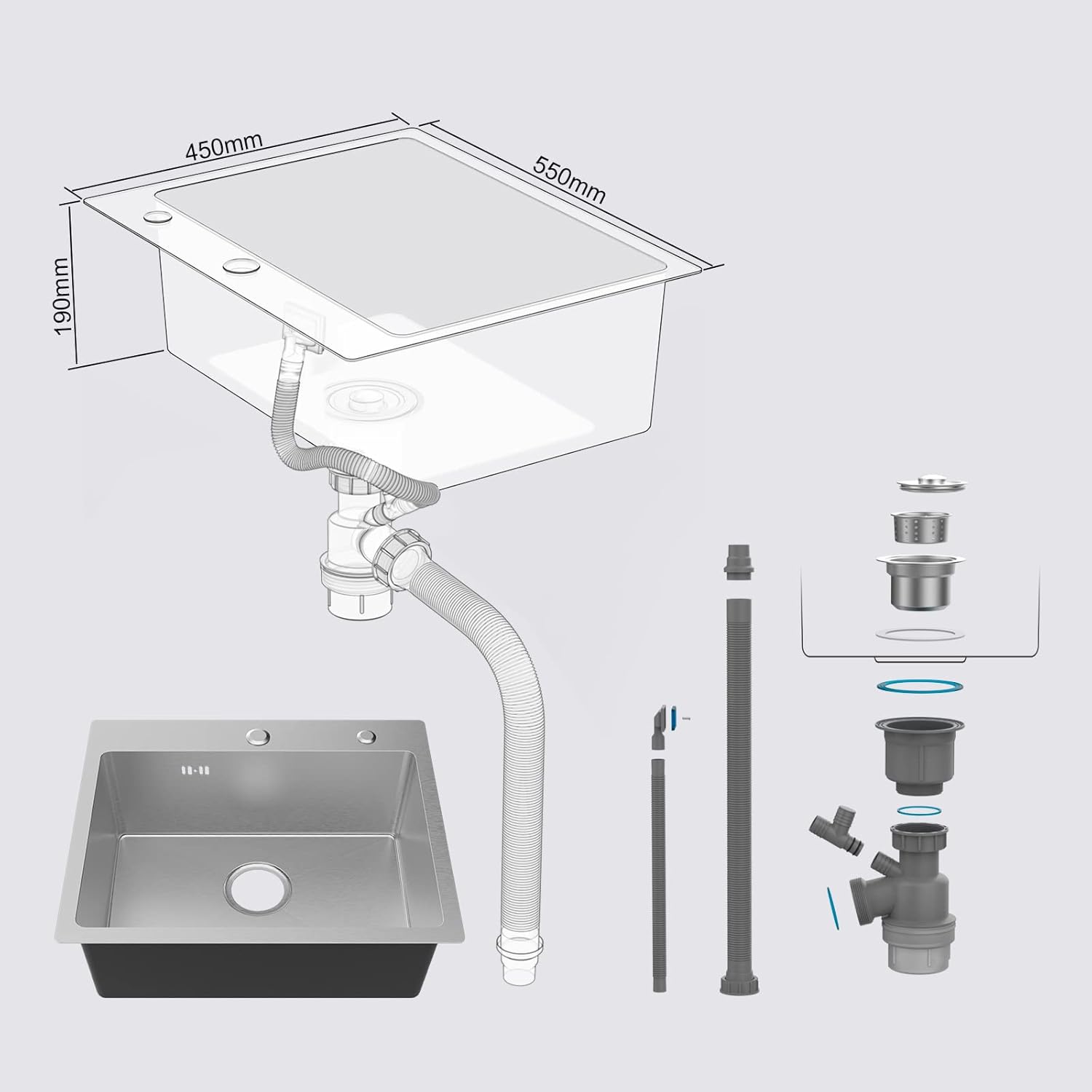 450mm
550mm
190mm