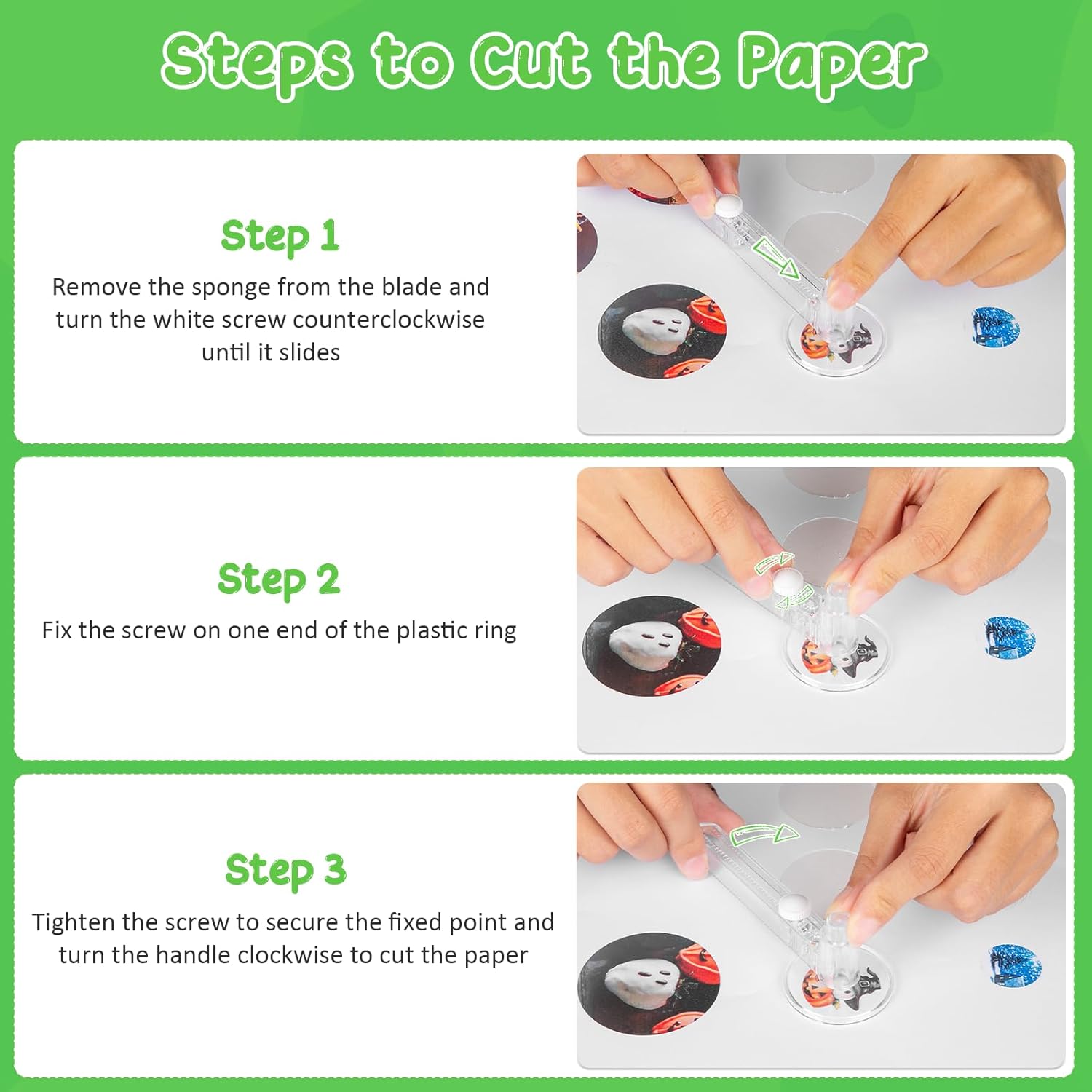 Steps to Cut the Paper

Step 1

Remove the sponge from the blade and turn the white screw counterclockwise until it slides

Step 2

Fix the screw on one end of the plastic ring

Step 3

Tighten the screw to secure the fixed point and turn the handle clockwise to cut the paper