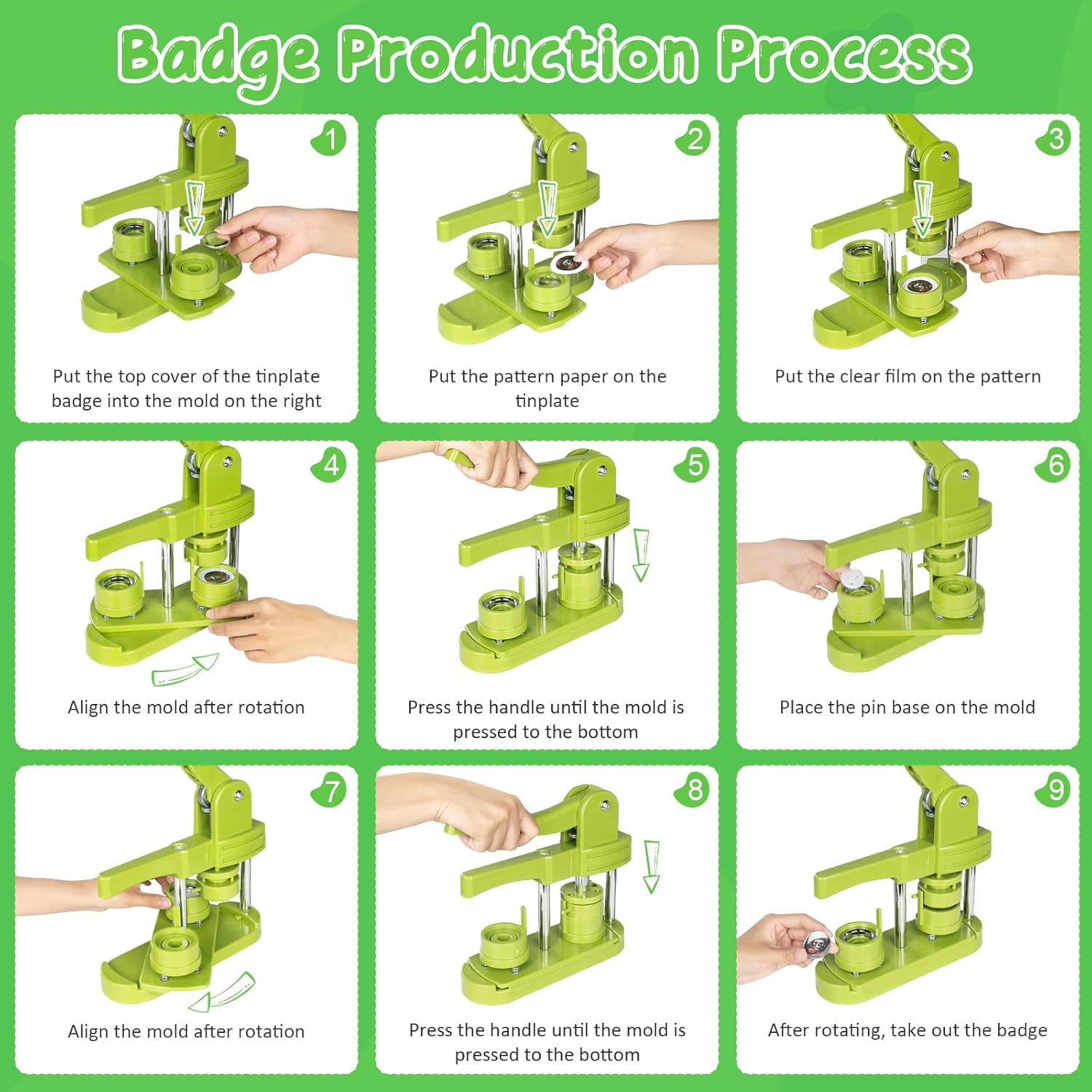 Badge Production Process

1

Put the top cover of the tinplate badge into the mold on the right

2

Put the pattern paper on the tinplate

3

Put the clear film on the pattern

4

Align the mold after rotation

5

Press the handle until the mold is pressed to the bottom

6

Place the pin base on the mold

7

Align the mold after rotation

8

Press the handle until the mold is pressed to the bottom

9

After rotating, take out the badge