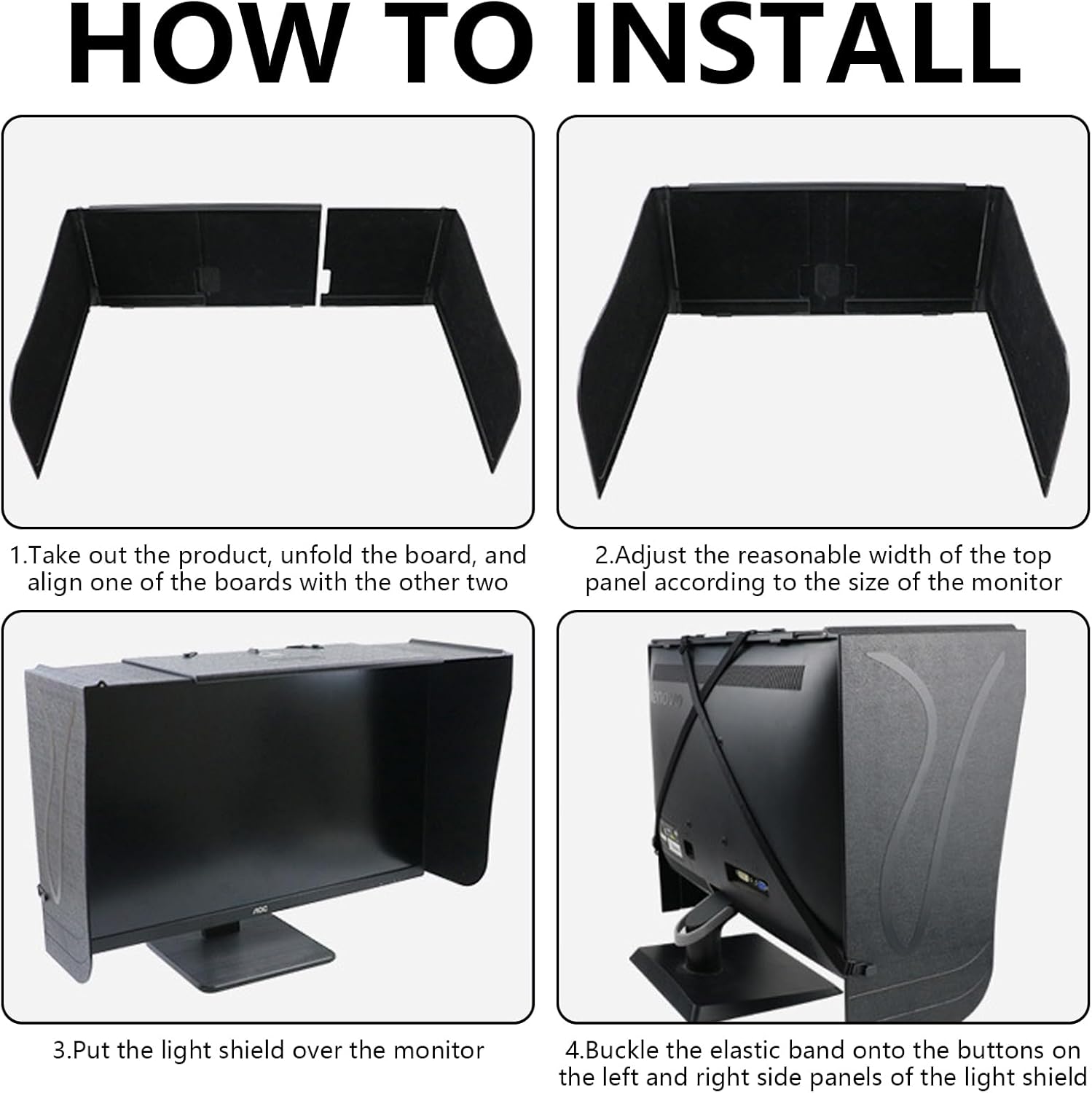 HOW TO INSTALL

1.Take out the product, unfold the board, and align one of the boards with the other two

2.Adjust the reasonable width of the top panel according to the size of the monitor

AOC

lenovo

3.Put the light shield over the monitor

4.Buckle the elastic band onto the buttons on the left and right side panels of the light shield