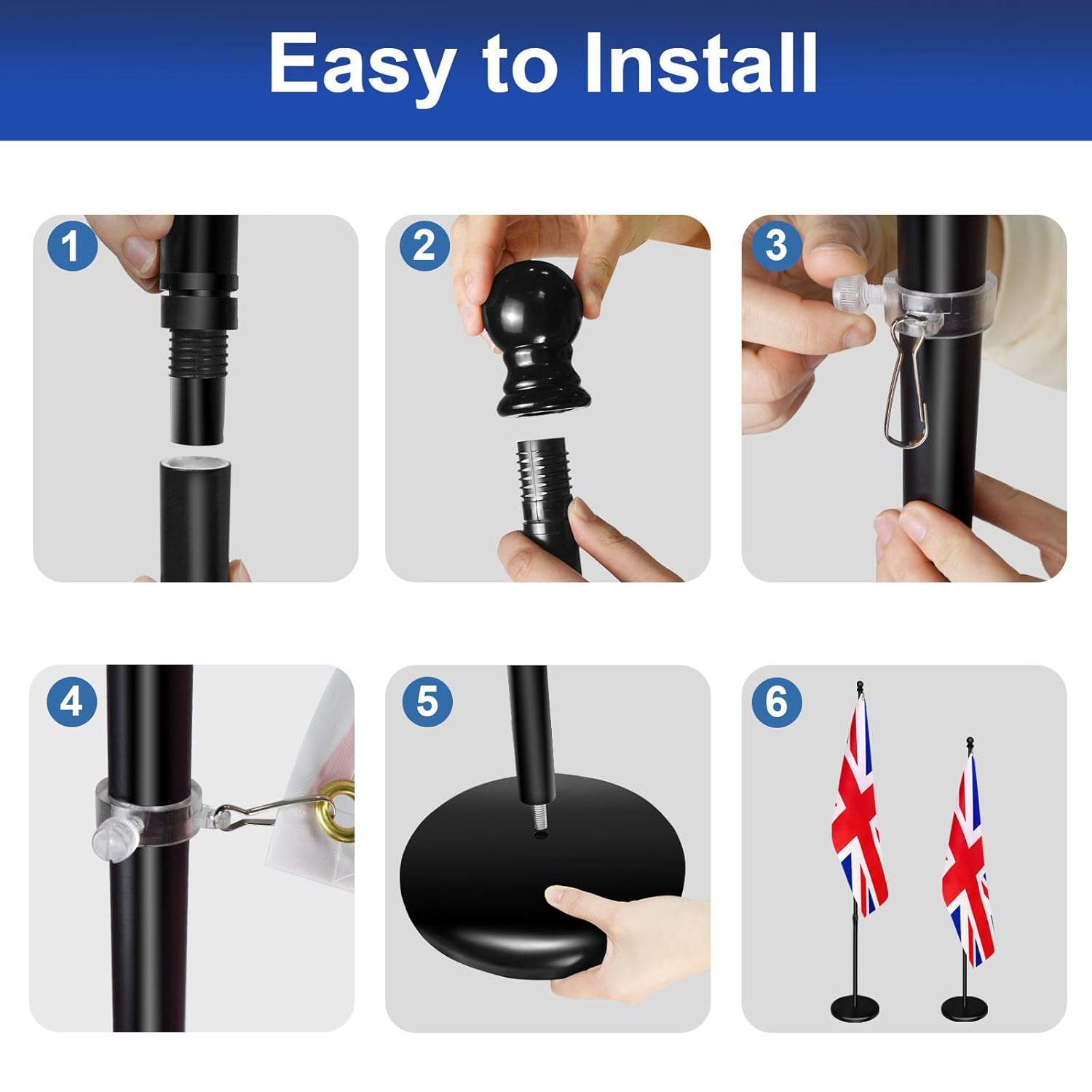 Easy to Install

1

2

3

4

5

6