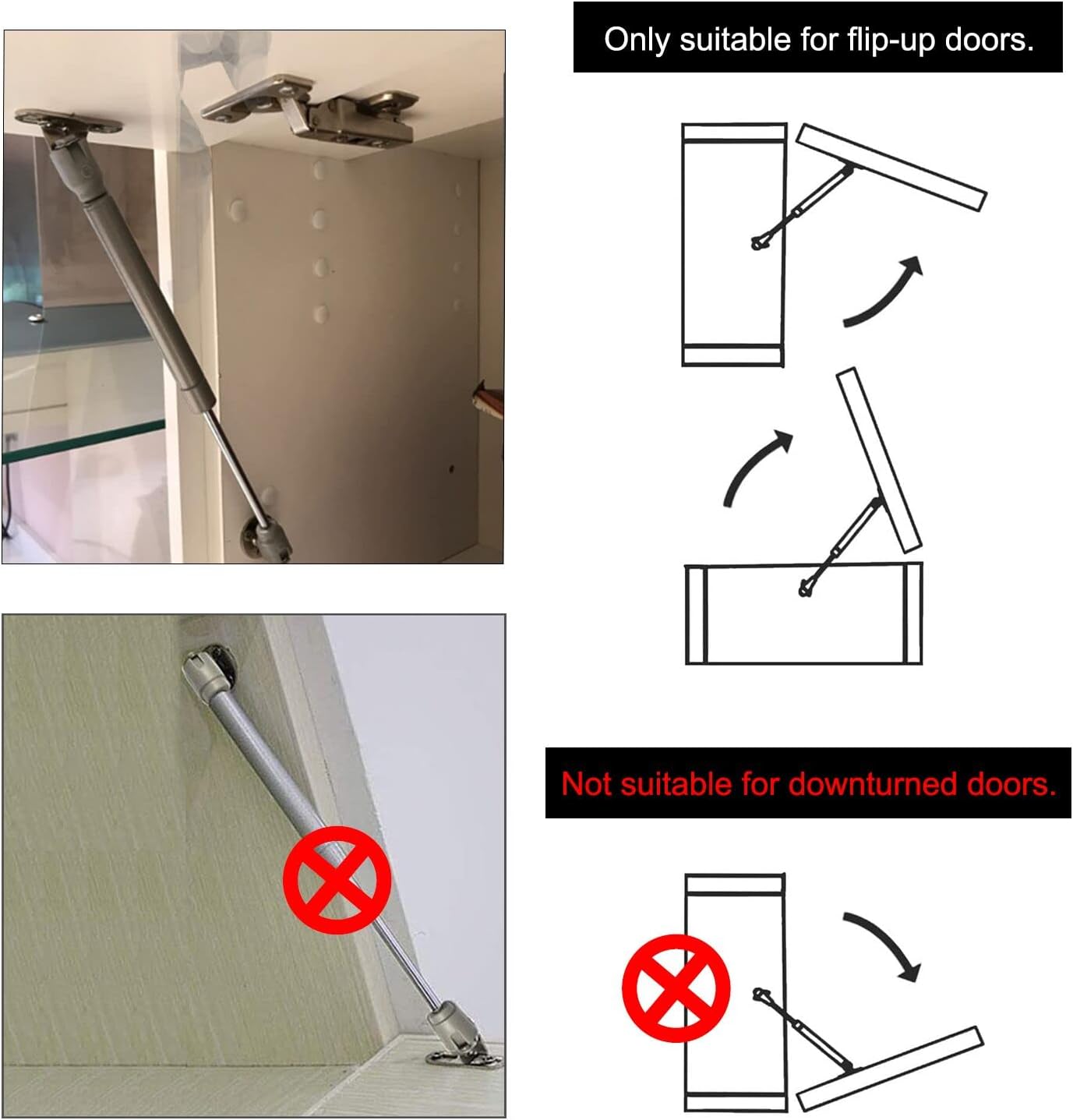 Only suitable for flip-up doors.

Not suitable for downturned doors.