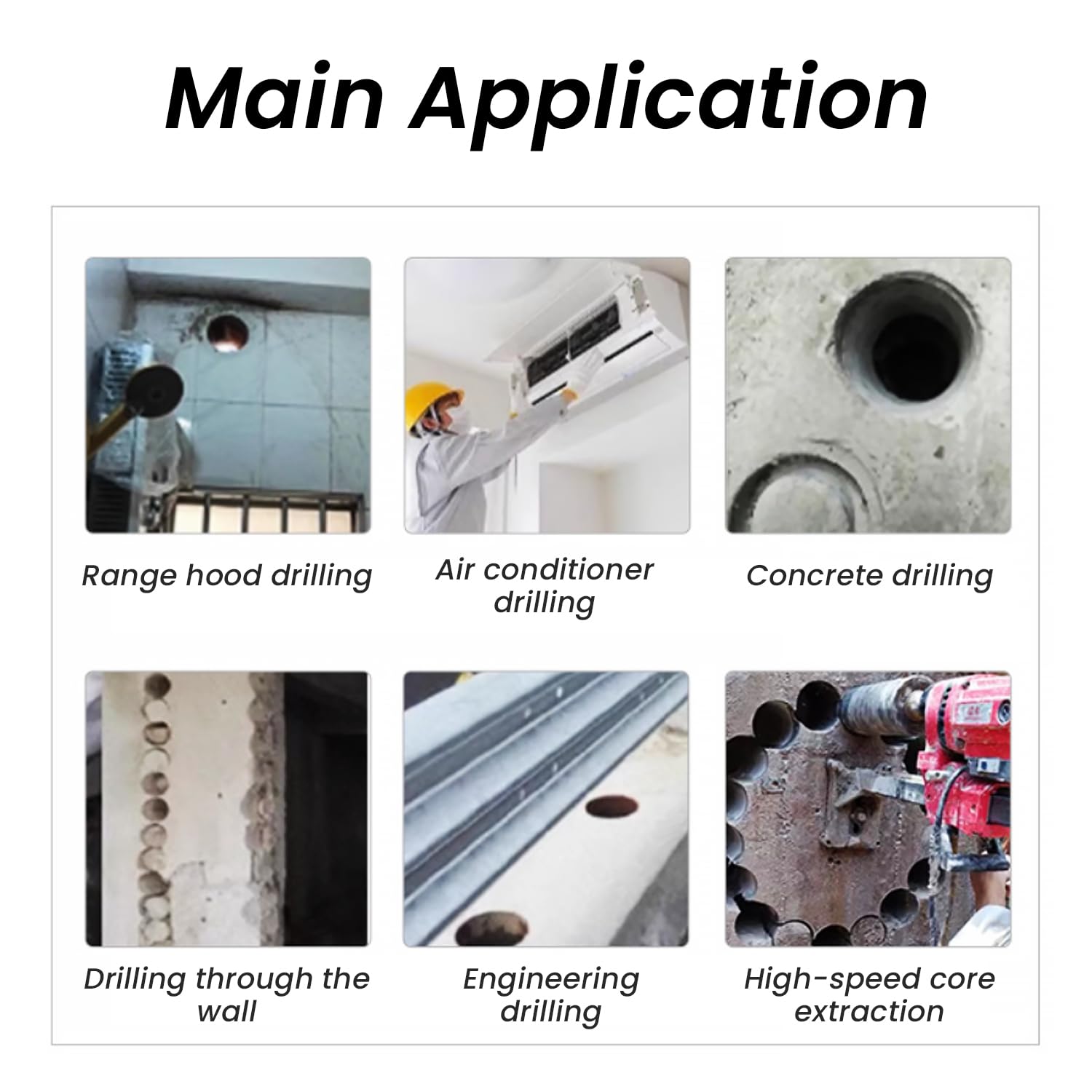 Main Application

Range hood drilling

Air conditioner drilling

Concrete drilling

Drilling through the wall

Engineering drilling

High-speed core extraction