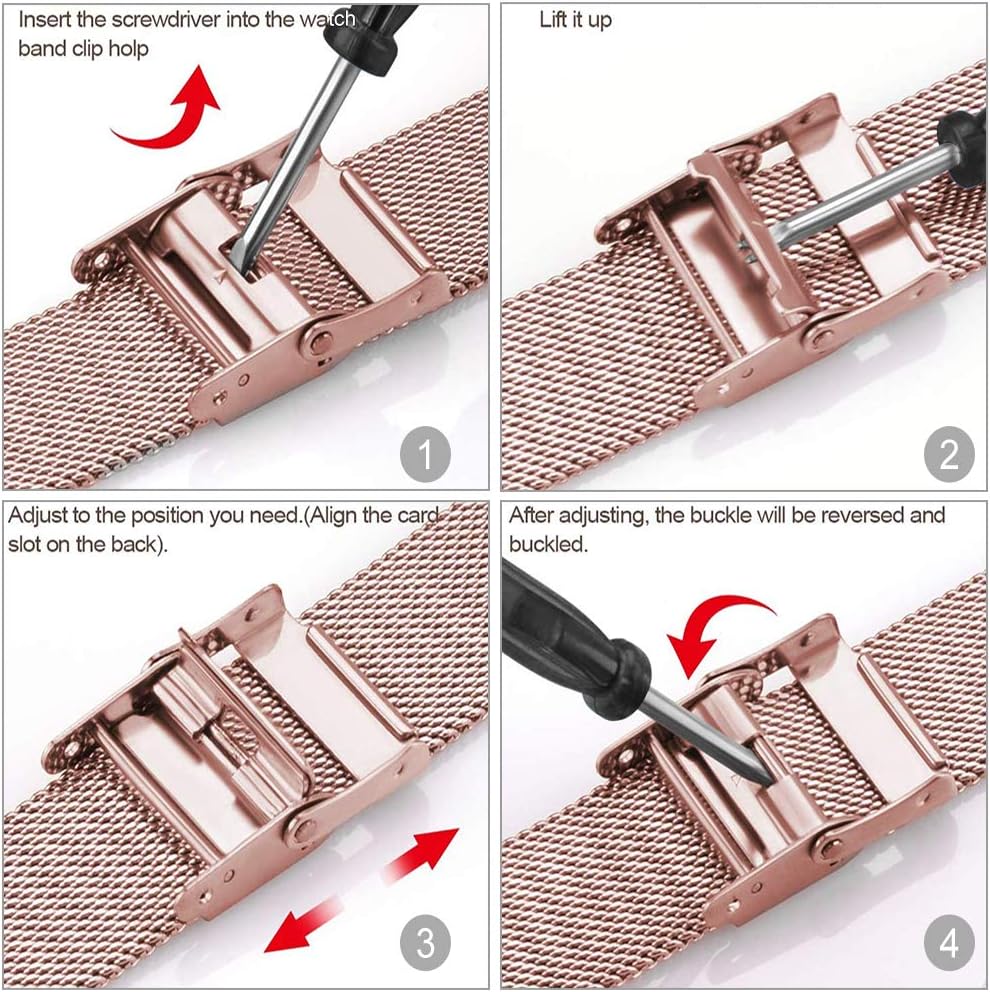 Insert the screwdriver into the watch band clip holp

1

Lift it up

2

Adjust to the position you need.(Align the card slot on the back).

3

After adjusting, the buckle will be reversed and buckled.

4