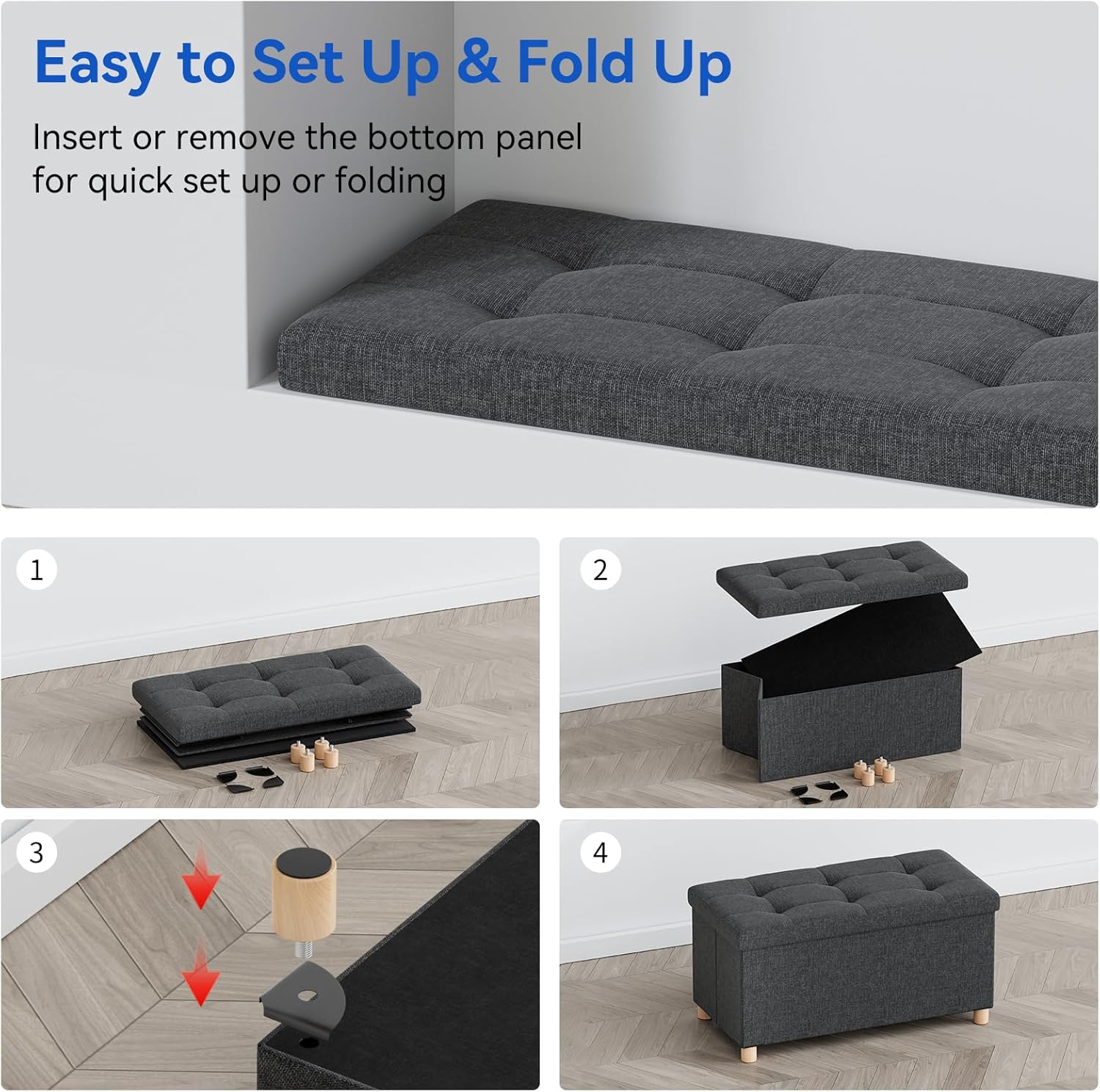 Easy to Set Up & Fold Up

Insert or remove the bottom panel for quick set up or folding

1

2

3

4