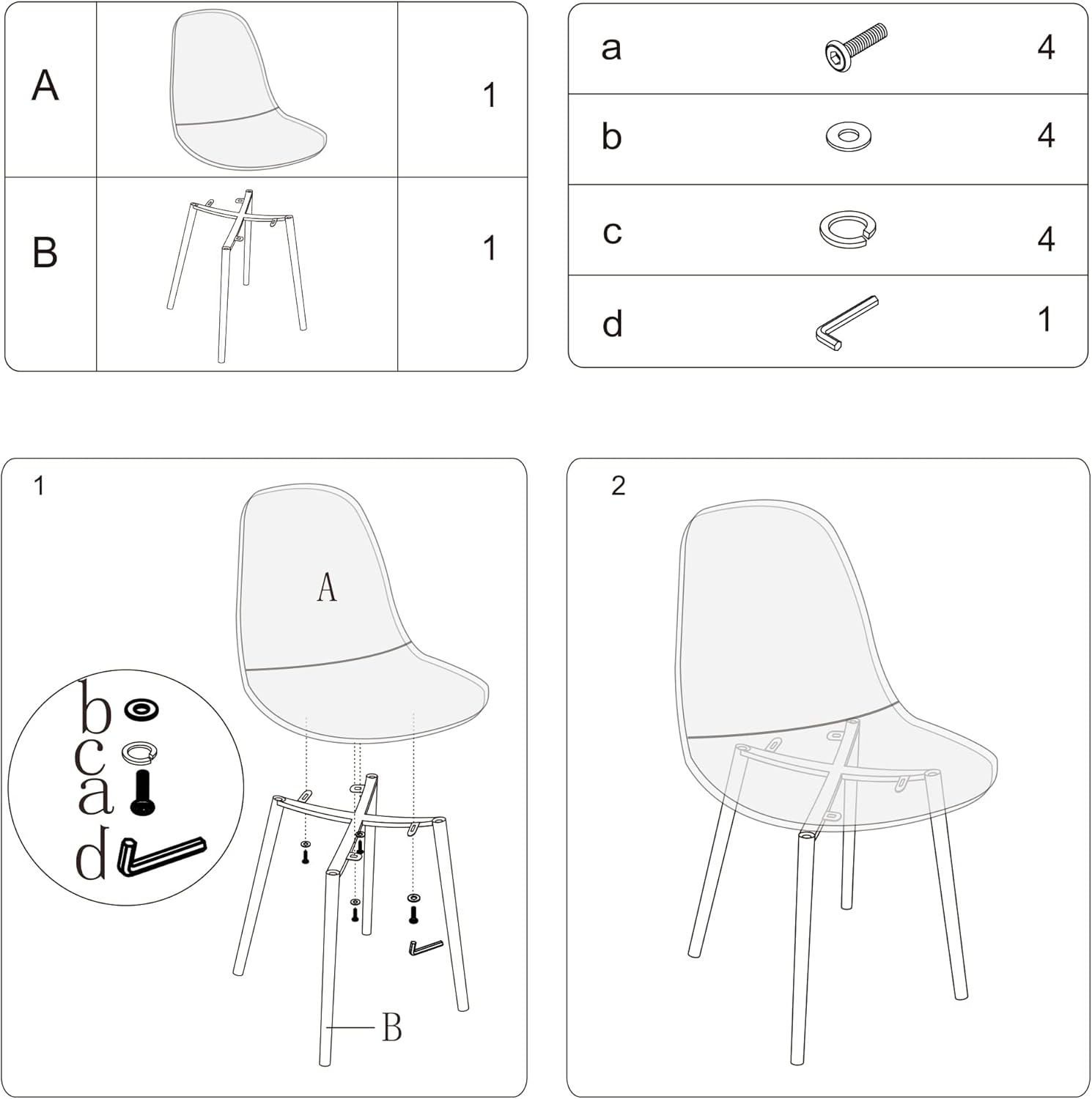 | A | | 1 |
|---|---|---|
| B | | 1 |

| a | | 4 |
|---|---|---|
| b | | 4 |
| c | | 4 |
| d | | 1 |

1

A

b
c
a
d

B

2