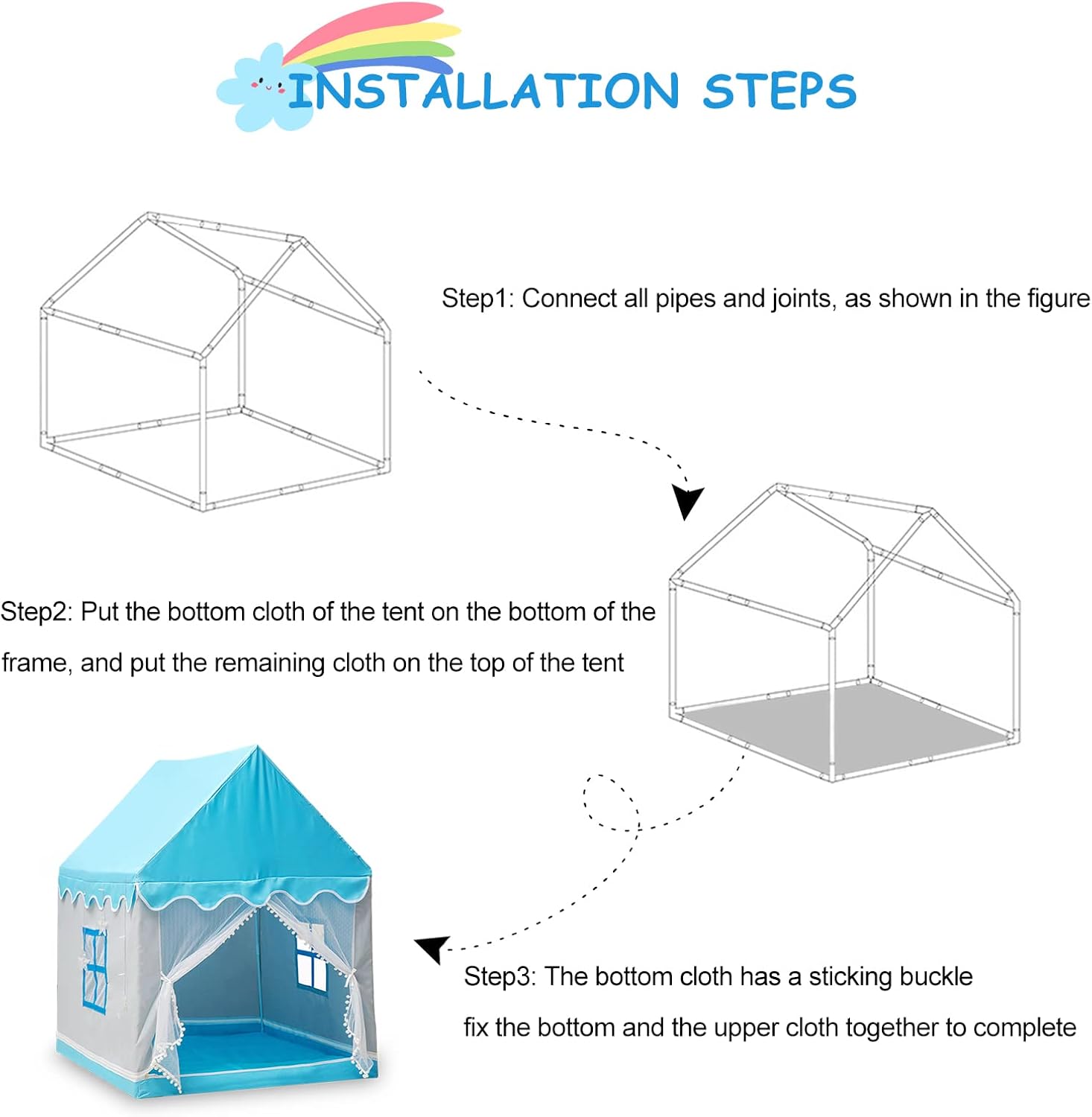 INSTALLATION STEPS

Step1: Connect all pipes and joints, as shown in the figure

Step2: Put the bottom cloth of the tent on the bottom of the frame, and put the remaining cloth on the top of the tent

Step3: The bottom cloth has a sticking buckle

fix the bottom and the upper cloth together to complete