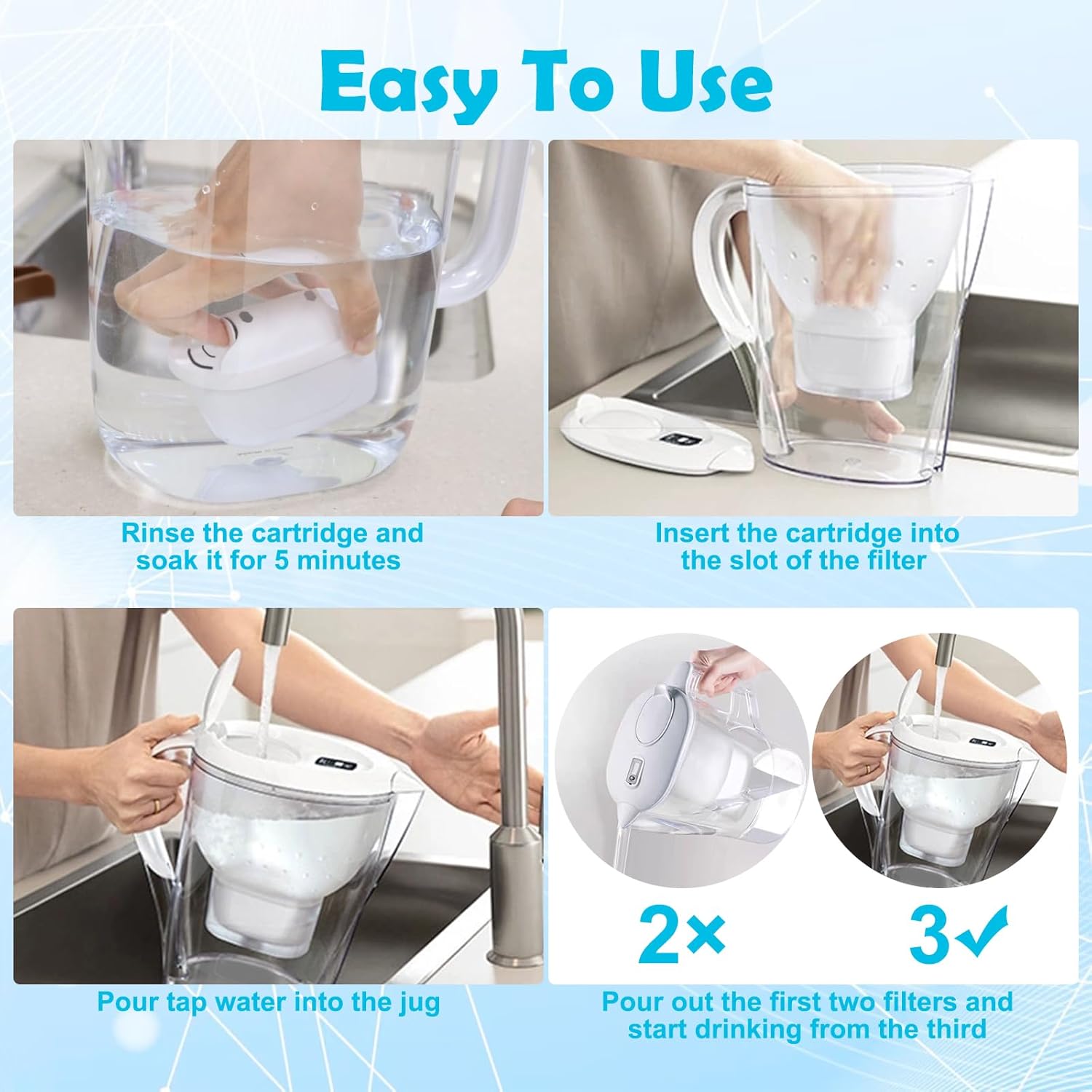 Easy To Use

Rinse the cartridge and soak it for 5 minutes

Insert the cartridge into the slot of the filter

Pour tap water into the jug

2×

3✓

Pour out the first two filters and start drinking from the third