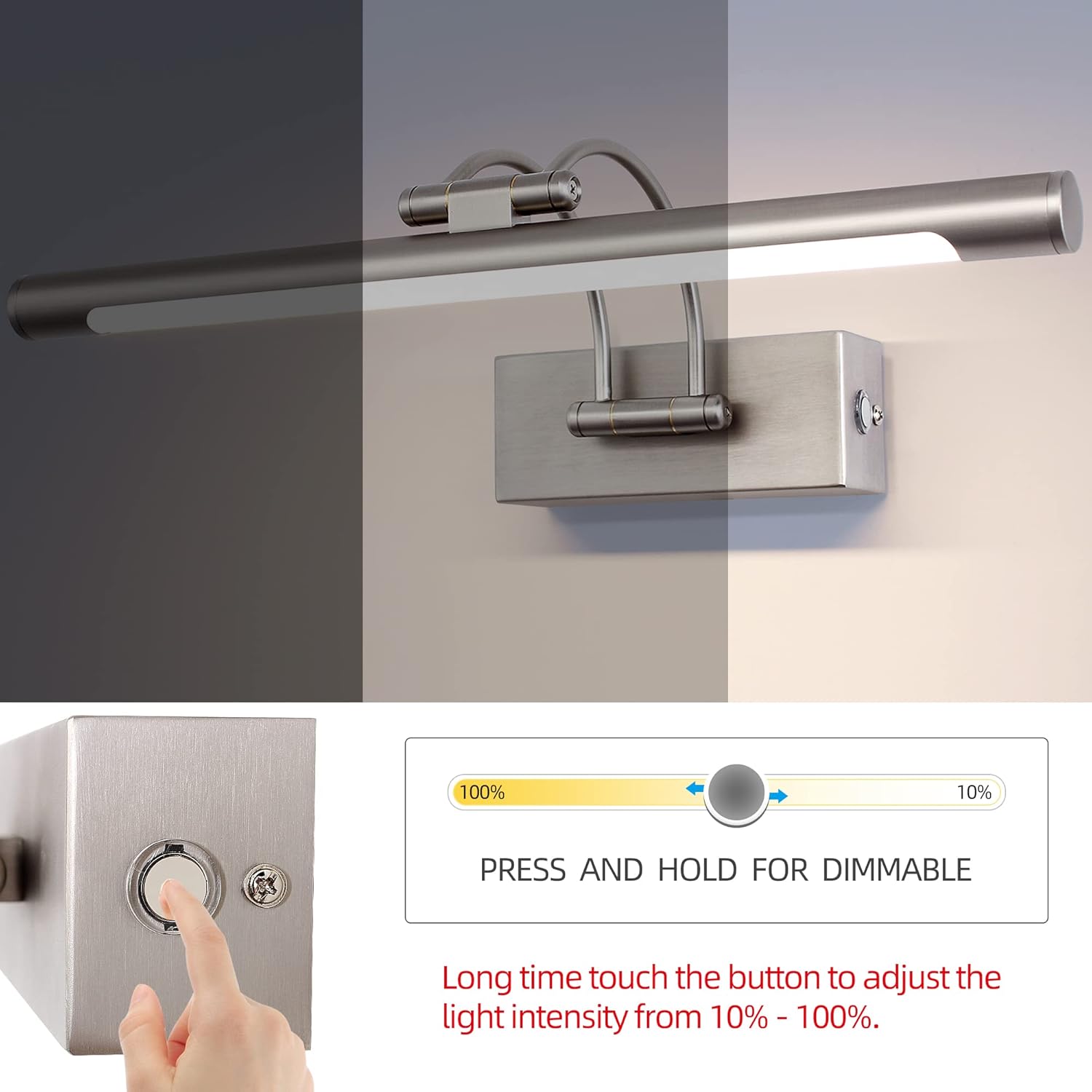 100%

10%

PRESS AND HOLD FOR DIMMABLE

Long time touch the button to adjust the light intensity from 10% - 100%.