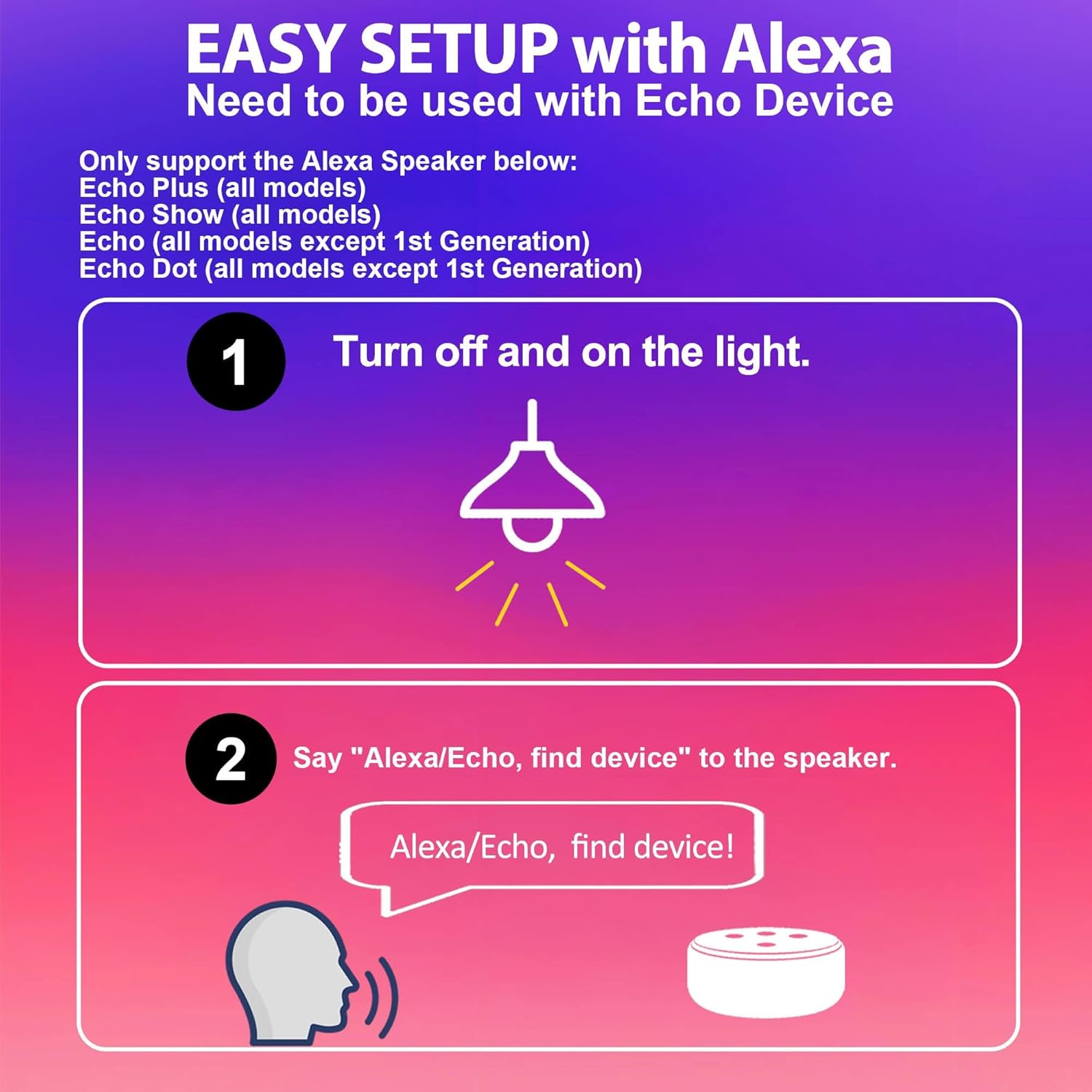 EASY SETUP with Alexa
Need to be used with Echo Device

Only support the Alexa Speaker below:
Echo Plus (all models)
Echo Show (all models)
Echo (all models except 1st Generation)
Echo Dot (all models except 1st Generation)

1 Turn off and on the light.

2 Say "Alexa/Echo, find device" to the speaker.

Alexa/Echo, find device!