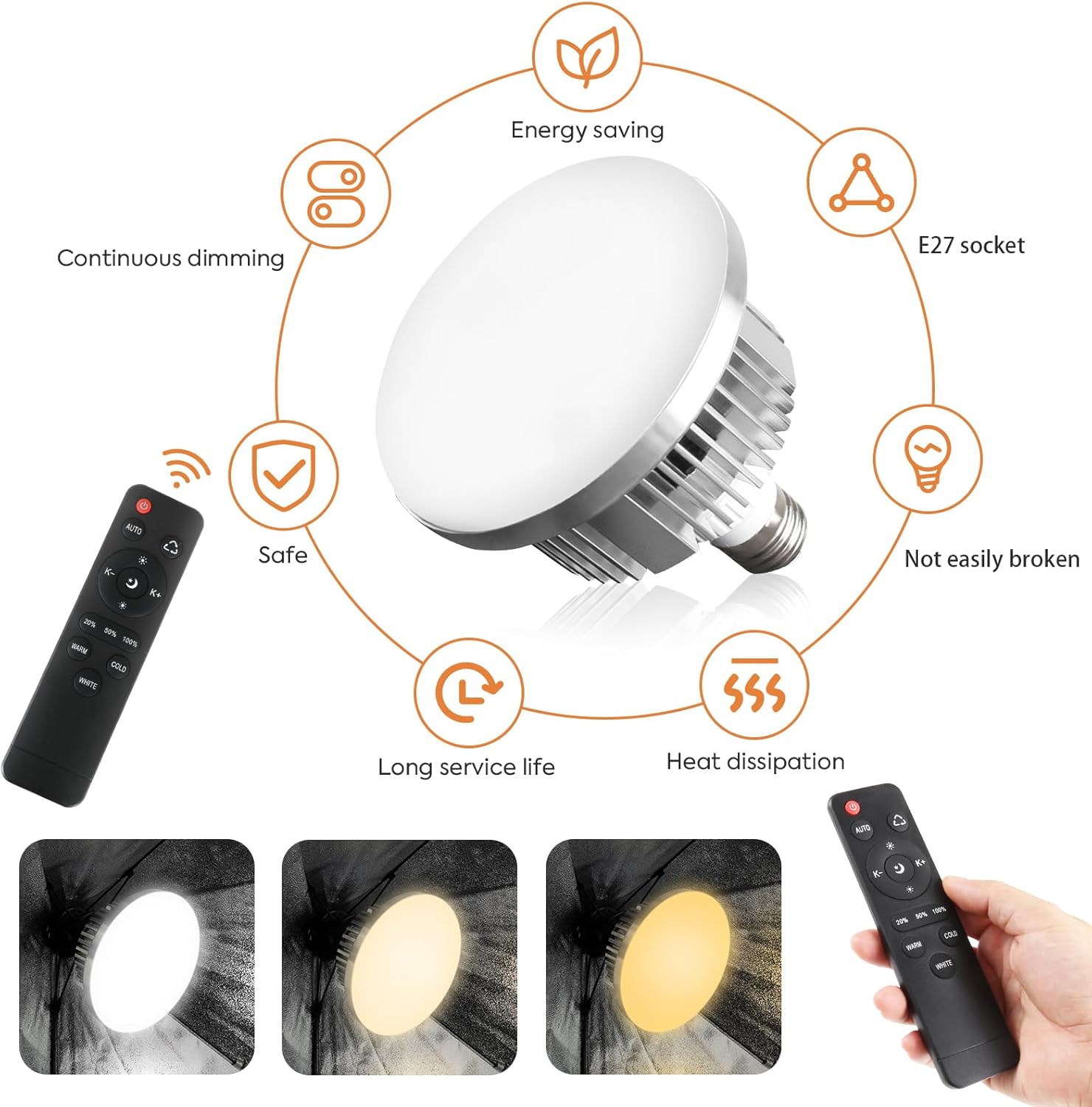 Energy saving

Continuous dimming

E27 socket

Safe

Not easily broken

Long service life

Heat dissipation

AUTO
K-
K+
20%
50%
100%
WARM
COLD
WHITE

AUTO
K-
K+
20%
50%
100%
WARM
COLD
WHITE