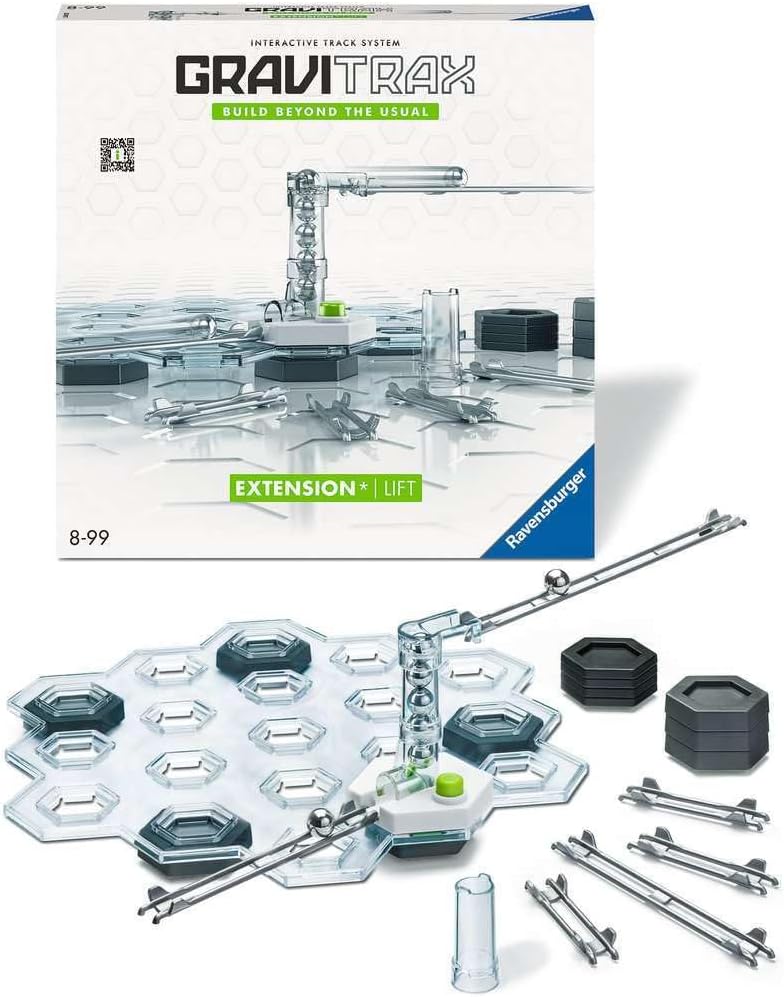 INTERACTIVE TRACK SYSTEM
GRAVITRAX
BUILD BEYOND THE USUAL

EXTENSION* | LIFT

8-99

Ravensburger