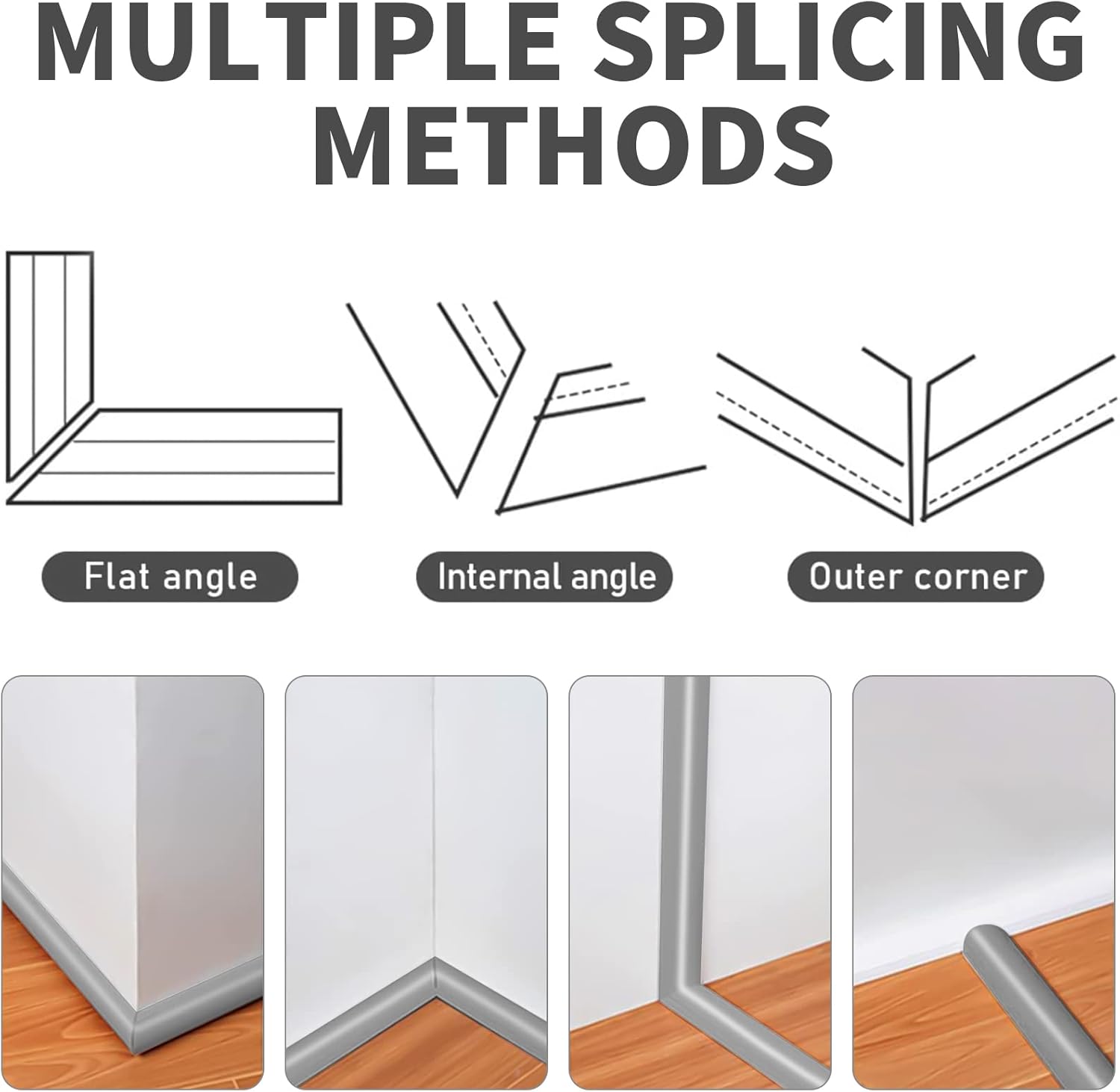 MULTIPLE SPLICING METHODS

Flat angle

Internal angle

Outer corner