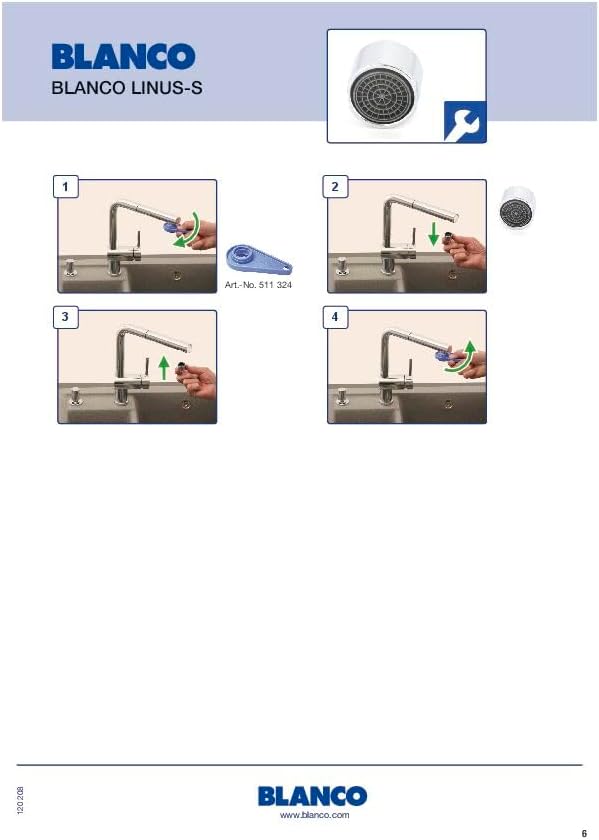 BLANCO
BLANCO LINUS-S

1

Art.-No. 511 324

2

3

4

120 208

BLANCO
www.blanco.com

6