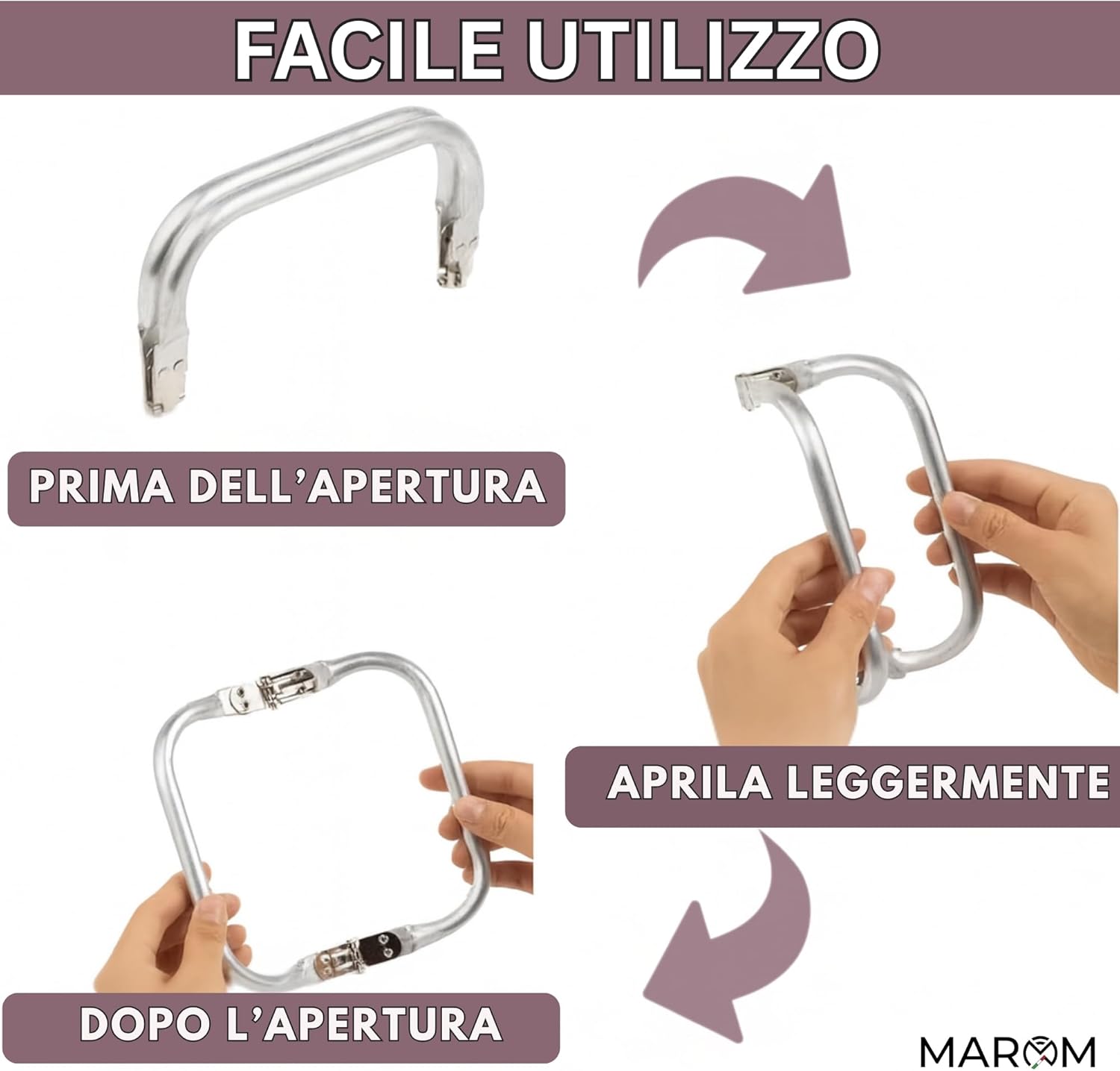 FACILE UTILIZZO

PRIMA DELL'APERTURA

APRILA LEGGERMENTE

DOPO L'APERTURA

MAROM