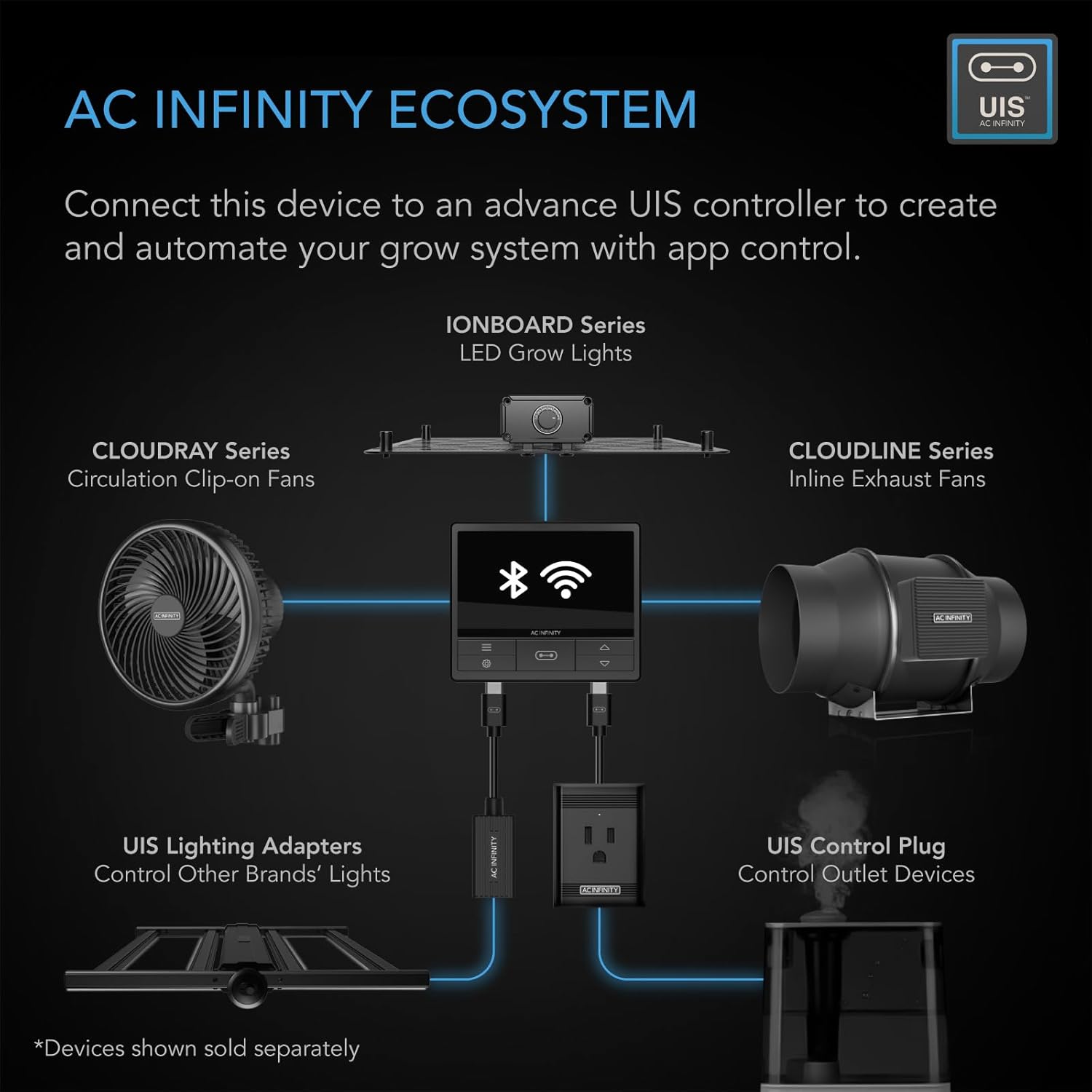 AC INFINITY ECOSYSTEM

UIS™
AC INFINITY

Connect this device to an advance UIS controller to create and automate your grow system with app control.

IONBOARD Series
LED Grow Lights

CLOUDRAY Series
Circulation Clip-on Fans

CLOUDLINE Series
Inline Exhaust Fans

AC INFINITY

AC INFINITY

AC INFINITY

AC INFINITY

AC INFINITY

UIS Lighting Adapters
Control Other Brands' Lights

UIS Control Plug
Control Outlet Devices

*Devices shown sold separately