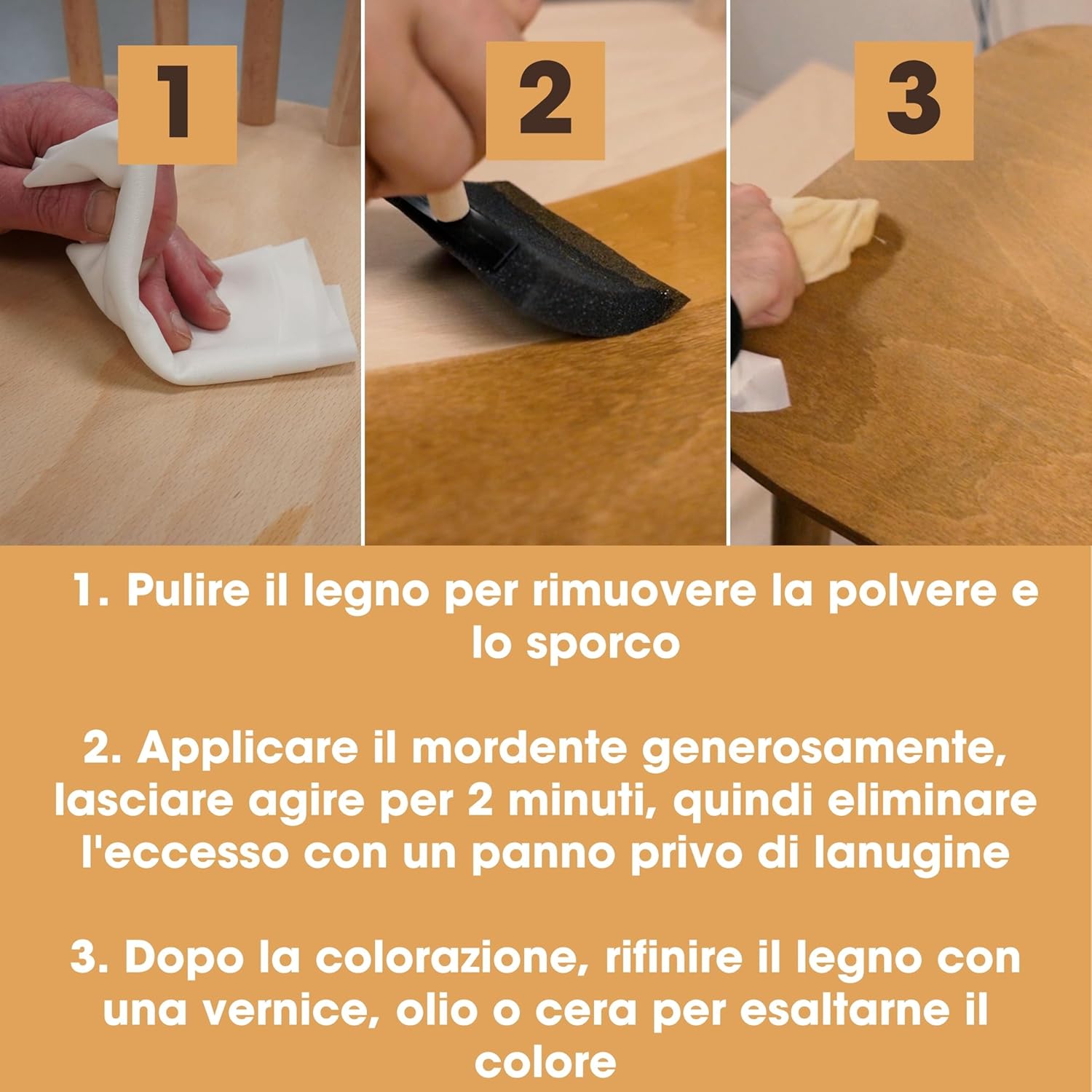 1

2

3

1. Pulire il legno per rimuovere la polvere e lo sporco

2. Applicare il mordente generosamente, lasciare agire per 2 minuti, quindi eliminare l'eccesso con un panno privo di lanugine

3. Dopo la colorazione, rifinire il legno con una vernice, olio o cera per esaltarne il colore