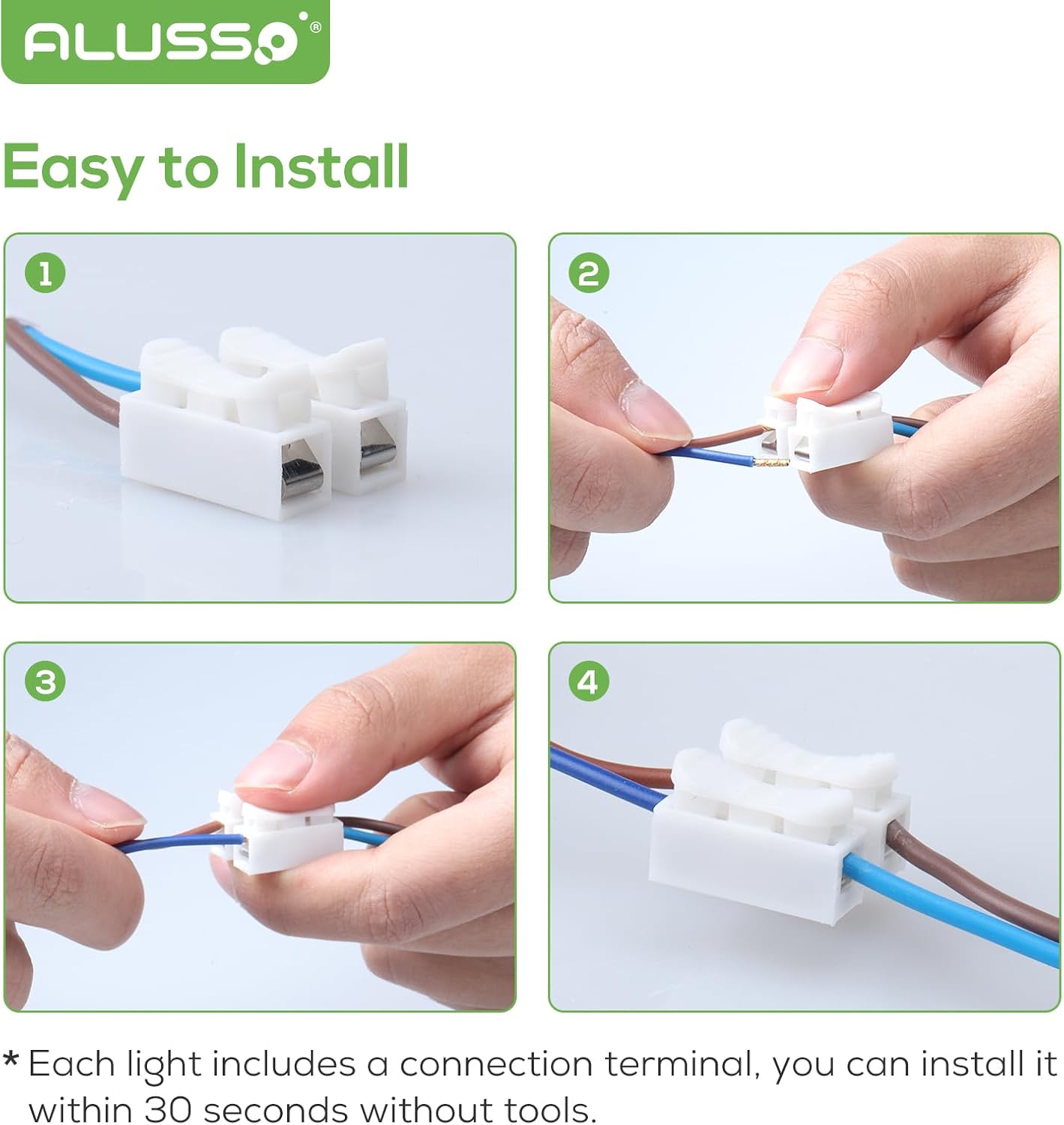 ALUSSO®

Easy to Install

1

2

3

4

* Each light includes a connection terminal, you can install it within 30 seconds without tools.