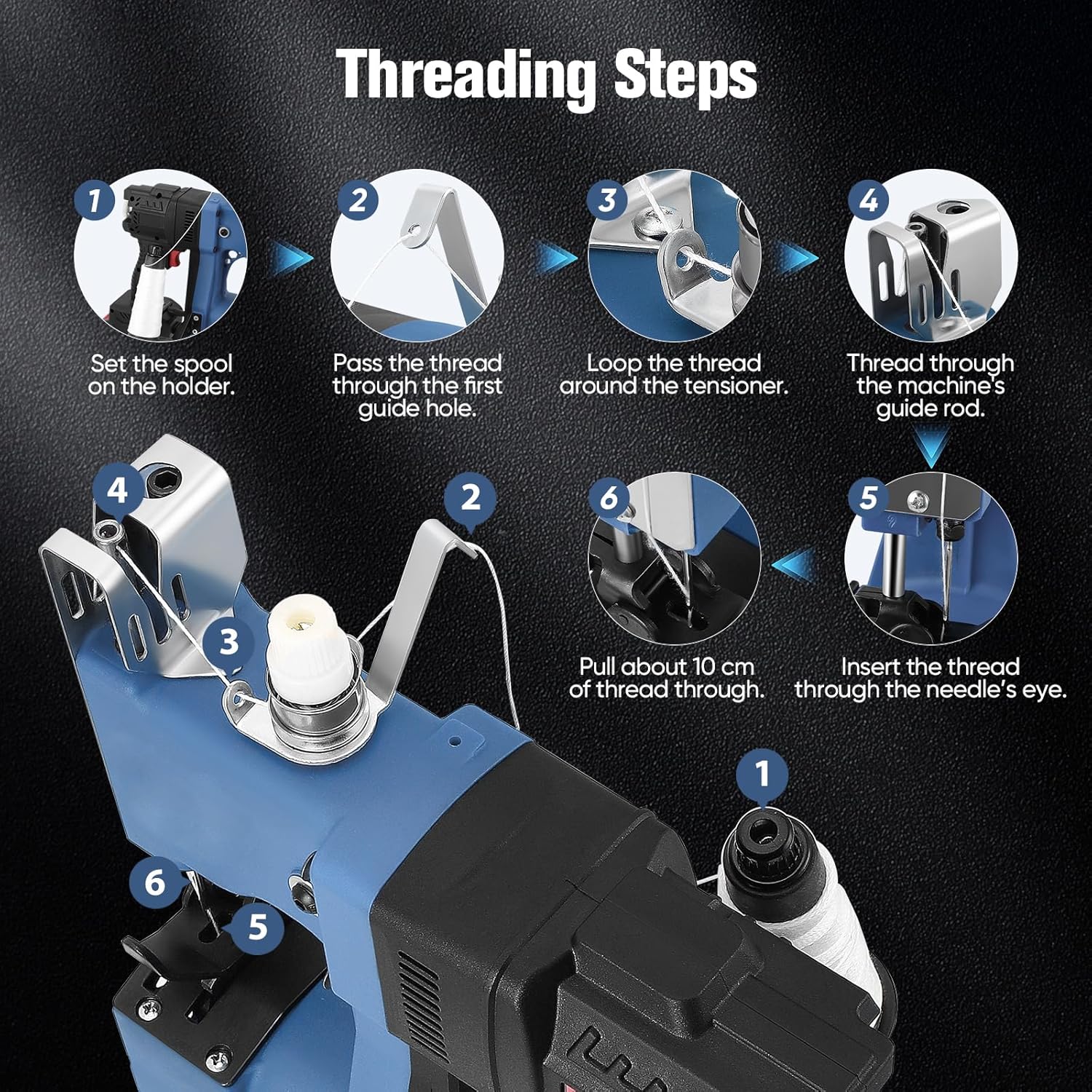 Threading Steps

1
Set the spool on the holder.

2
Pass the thread through the first guide hole.

3
Loop the thread around the tensioner.

4
Thread through the machine's guide rod.

5
Insert the thread through the needle's eye.

6
Pull about 10 cm of thread through.

4

2

3

1

6

5