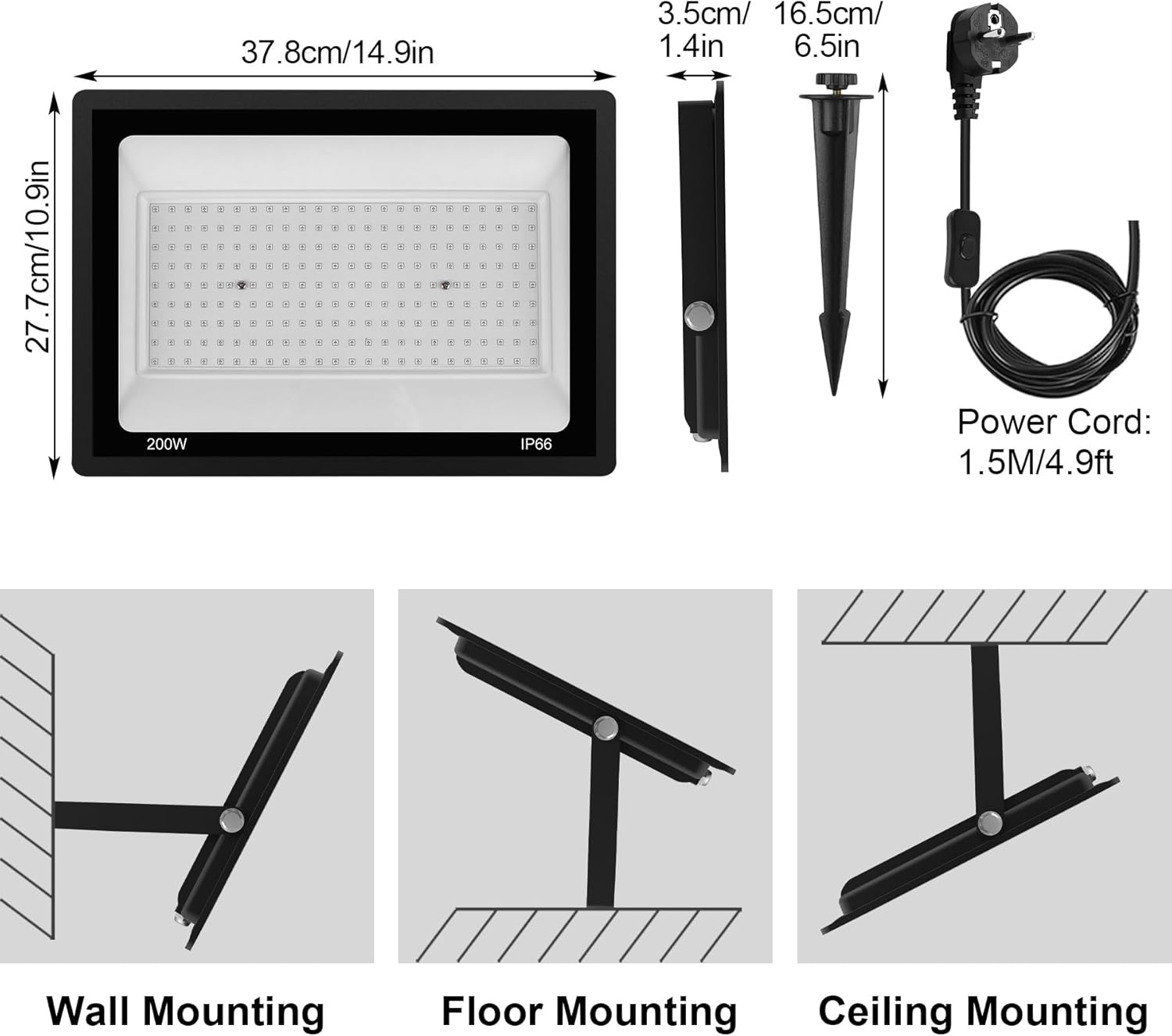 37.8cm/14.9in

3.5cm/ 1.4in

16.5cm/ 6.5in

27.7cm/10.9in

200W

IP66

Power Cord: 1.5M/4.9ft

Wall Mounting

Floor Mounting

Ceiling Mounting