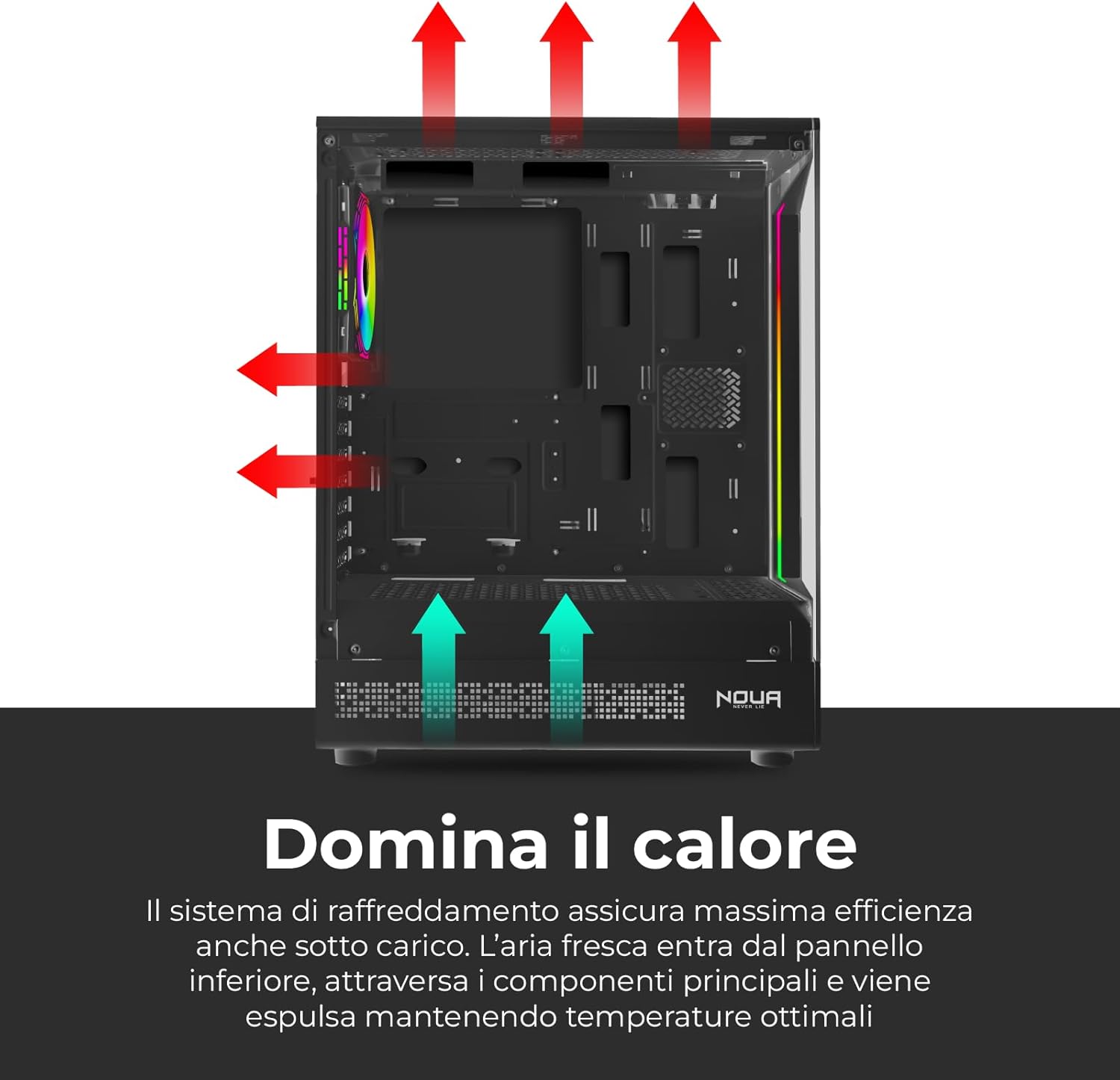 NOUA
NEVER LIE

Domina il calore

Il sistema di raffreddamento assicura massima efficienza anche sotto carico. L'aria fresca entra dal pannello inferiore, attraversa i componenti principali e viene espulsa mantenendo temperature ottimali